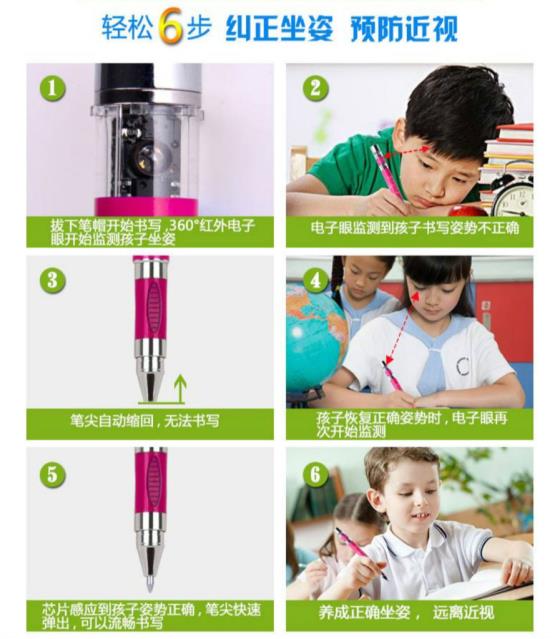 轻松6步 纠正坐姿 预防近视

1
拔下笔帽开始书写，360°红外电子眼开始监测孩子坐姿

2
电子眼监测到孩子书写姿势不正确

3
笔尖自动缩回，无法书写

4
孩子恢复正确姿势时，电子眼再次开始监测

5
芯片感应到孩子姿势正确，笔尖快速弹出，可以流畅书写

6
养成正确坐姿， 远离近视