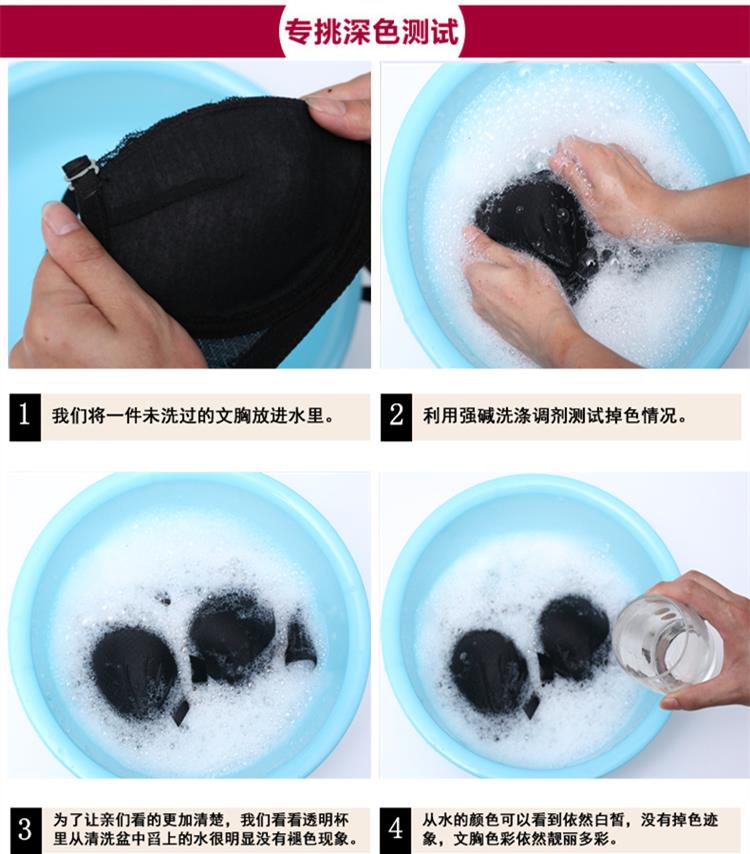 专挑深色测试

1 我们将一件未洗过的文胸放进水里。

2 利用强碱洗涤调剂测试掉色情况。

3 为了让亲们看的更加清楚，我们看看透明杯里从清洗盆中舀上的水很明显没有褪色现象。

4 从水的颜色可以看到依然白皙，没有掉色迹象，文胸色彩依然靓丽多彩。