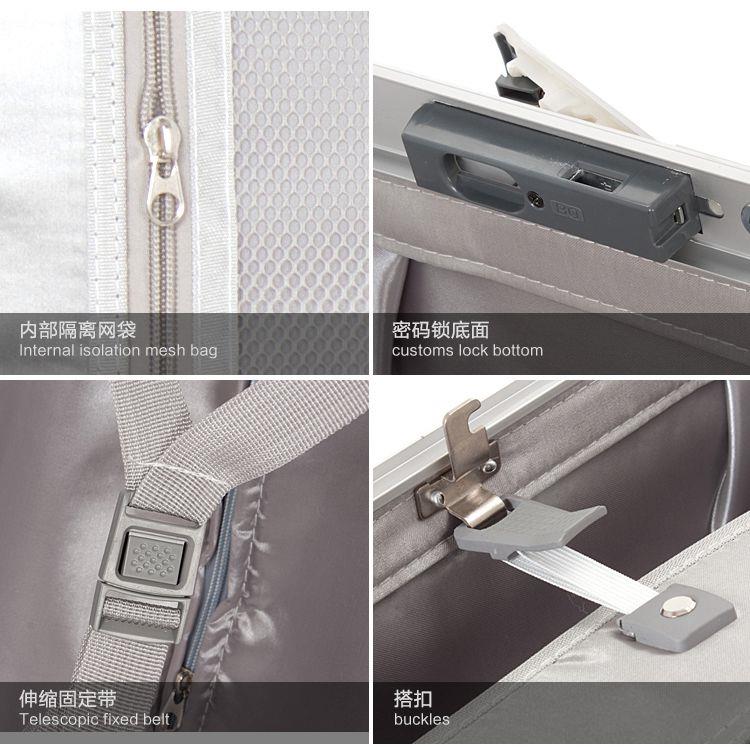 内部隔离网袋
Internal isolation mesh bag

密码锁底面
customs lock bottom

伸缩固定带
Telescopic fixed belt

搭扣
buckles