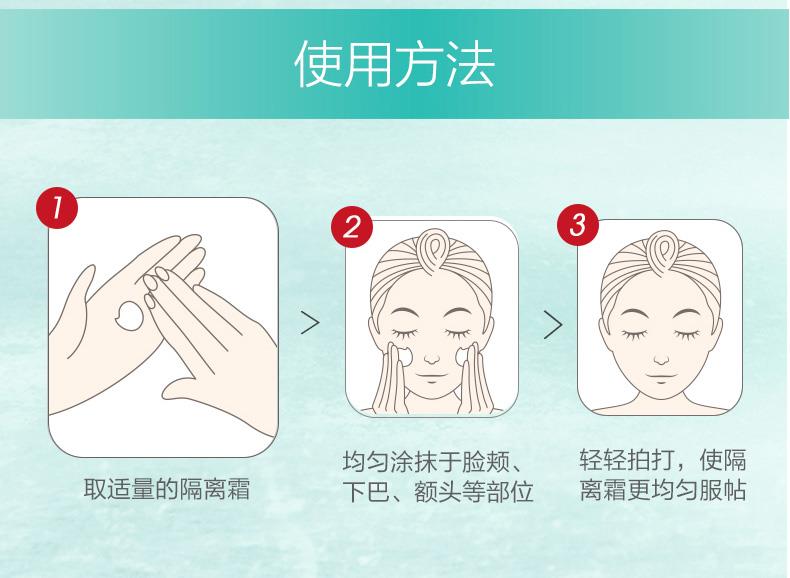 使用方法

1

取适量的隔离霜

>

2

均匀涂抹于脸颊、下巴、额头等部位

>

3

轻轻拍打，使隔离霜更均匀服帖