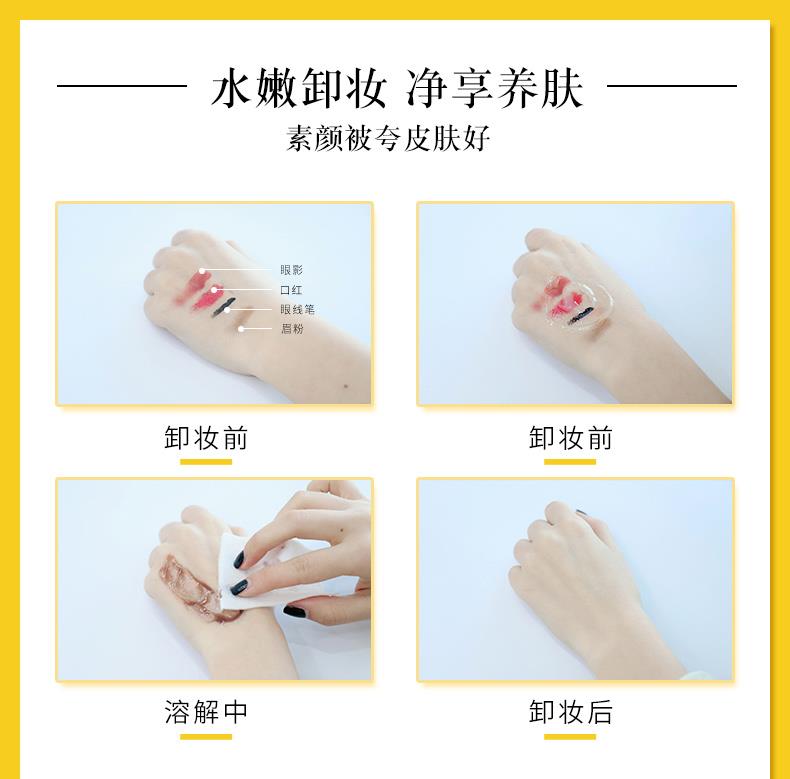 水嫩卸妆 净享养肤

素颜被夸皮肤好

眼影
口红
眼线笔
眉粉

卸妆前

卸妆前

溶解中

卸妆后