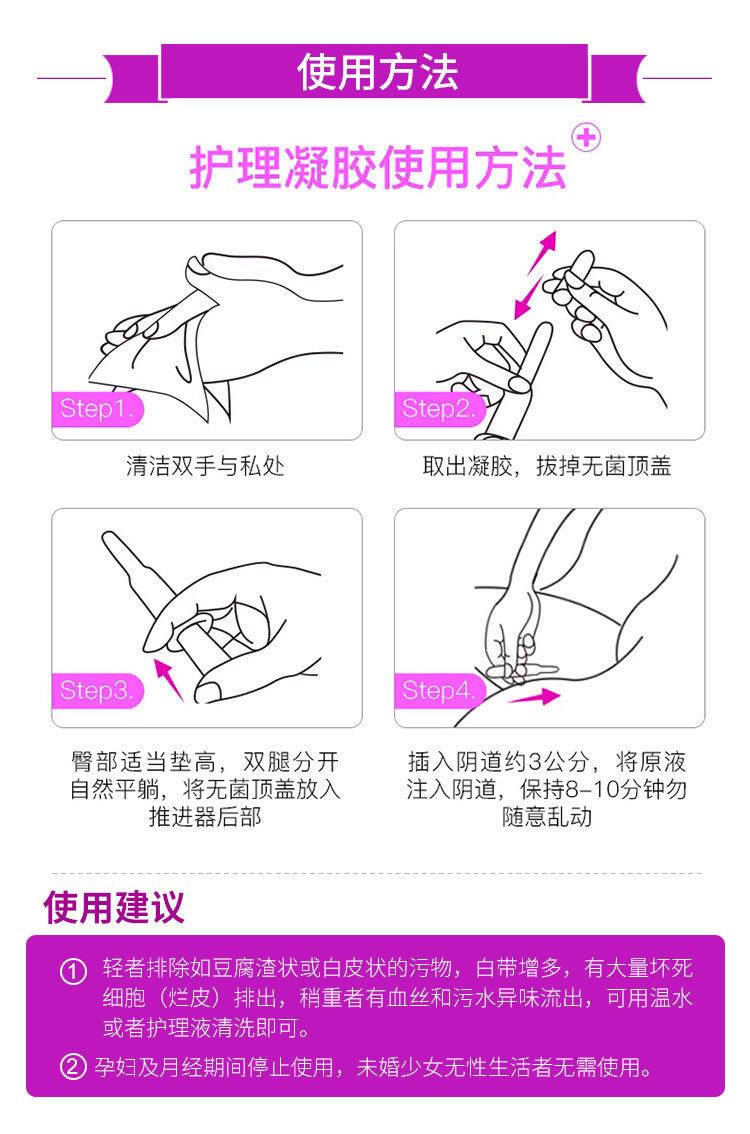 使用方法

护理凝胶使用方法

Step1.

清洁双手与私处

Step2.

取出凝胶，拔掉无菌顶盖

Step3.

臀部适当垫高，双腿分开自然平躺，将无菌顶盖放入推进器后部

Step4.

插入阴道约3公分，将原液注入阴道，保持8-10分钟勿随意乱动

使用建议

① 轻者排除如豆腐渣状或白皮状的污物，白带增多，有大量坏死细胞（烂皮）排出，稍重者有血丝和污水异味流出，可用温水或者护理液清洗即可。

② 孕妇及月经期间停止使用，未婚少女无性生活者无需使用。