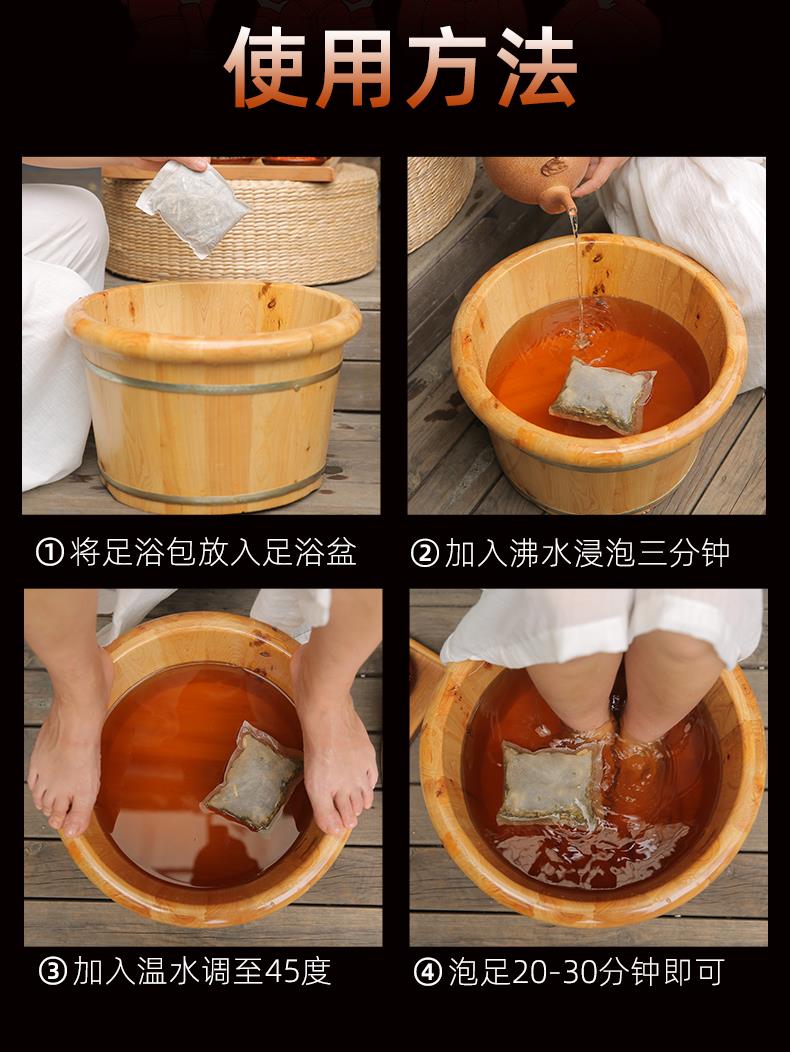 使用方法

①将足浴包放入足浴盆

②加入沸水浸泡三分钟

③加入温水调至45度

④泡足20-30分钟即可