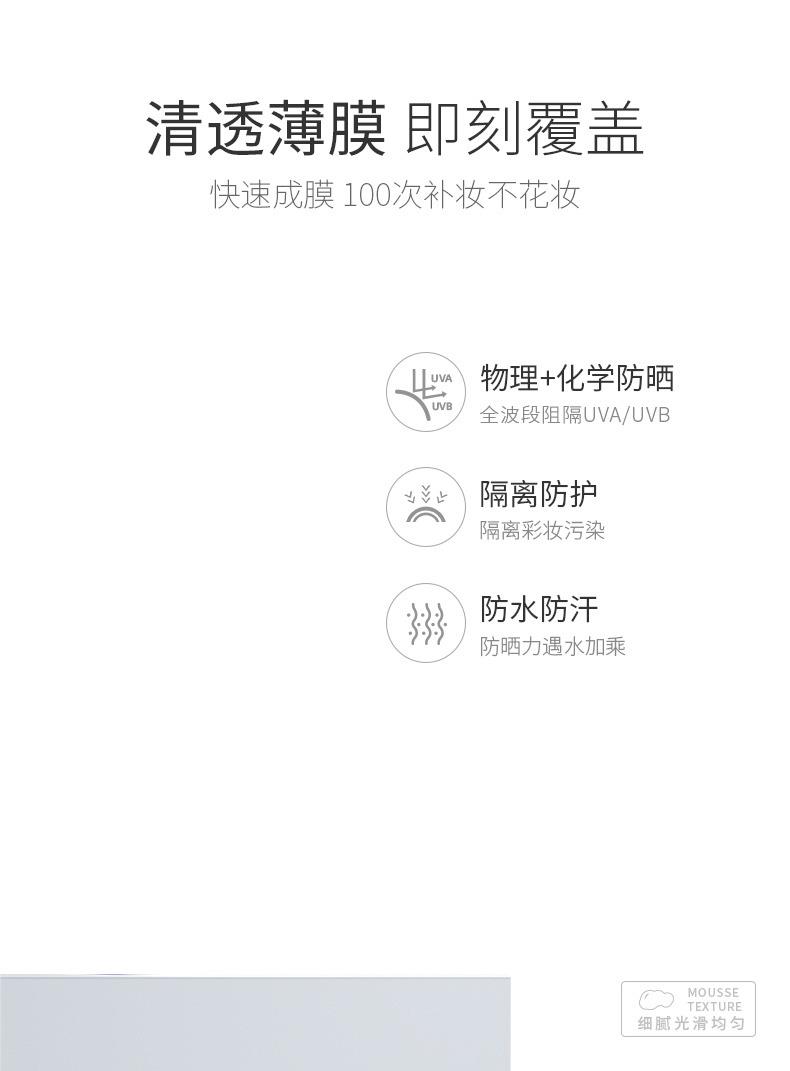 清透薄膜 即刻覆盖

快速成膜 100次补妆不花妆

UVA
UVB

物理+化学防晒

全波段阻隔UVA/UVB

隔离防护

隔离彩妆污染

防水防汗

防晒力遇水加乘

MOUSSE
TEXTURE
细腻光滑均匀