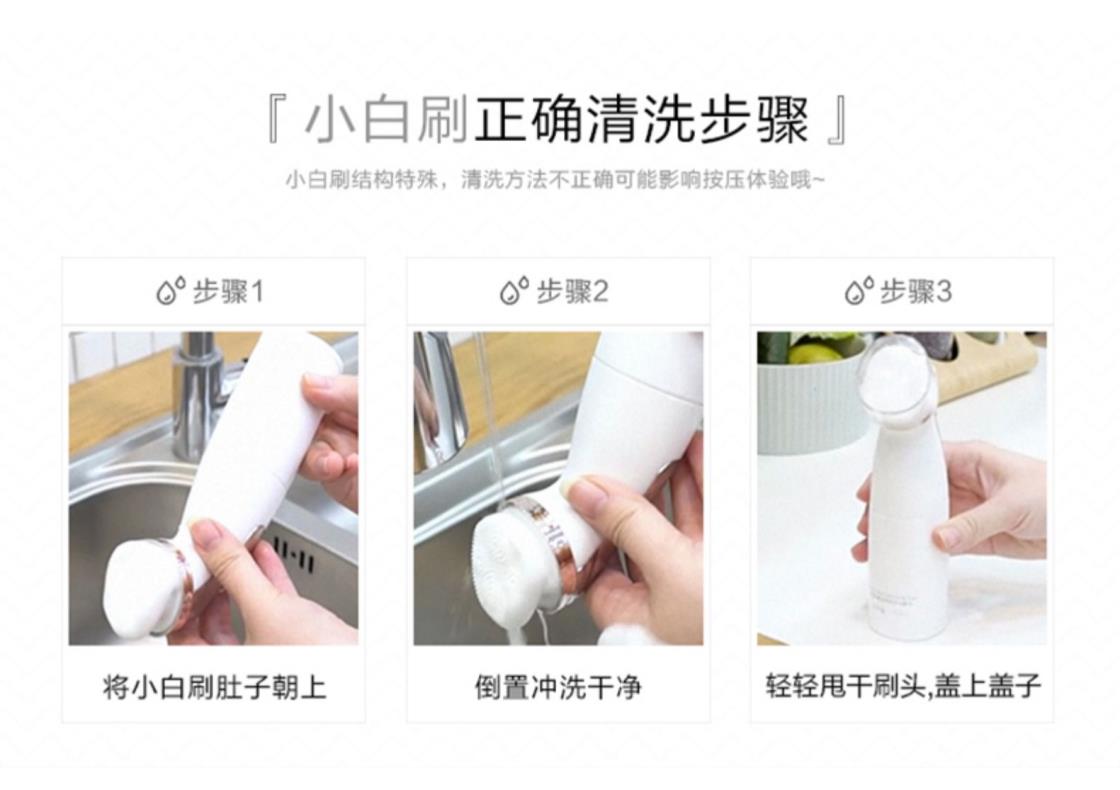 『 小白刷正确清洗步骤 』

小白刷结构特殊，清洗方法不正确可能影响按压体验哦~

步骤1

将小白刷肚子朝上

步骤2

倒置冲洗干净

步骤3

轻轻甩干刷头,盖上盖子