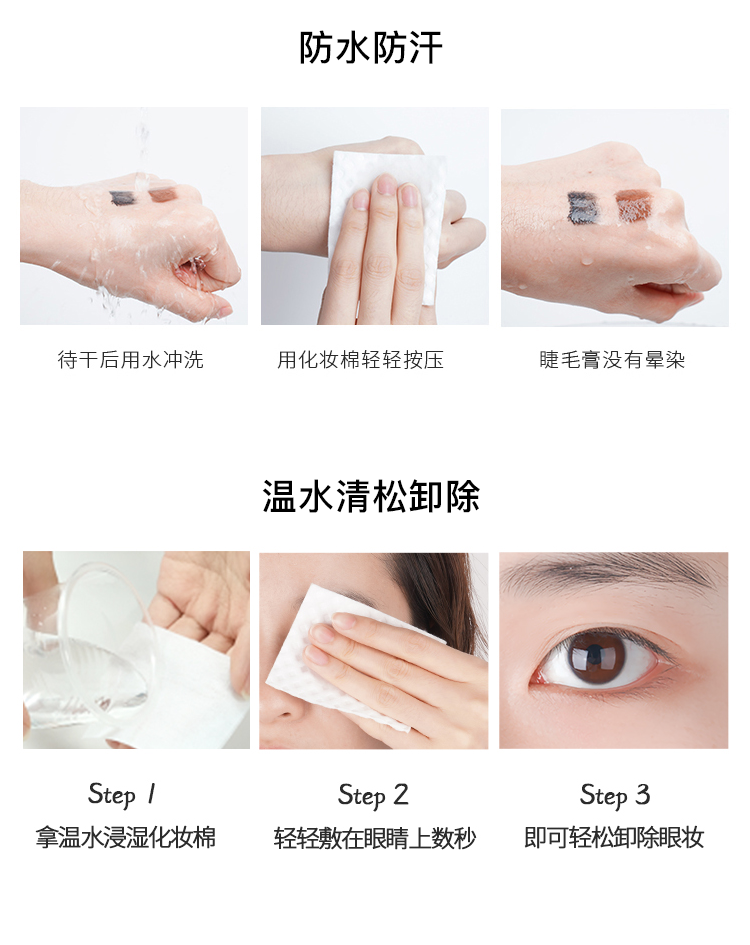 防水防汗

待干后用水冲洗

用化妆棉轻轻按压

睫毛膏没有晕染

温水清松卸除

Step 1
拿温水浸湿化妆棉

Step 2
轻轻敷在眼睛上数秒

Step 3
即可轻松卸除眼妆