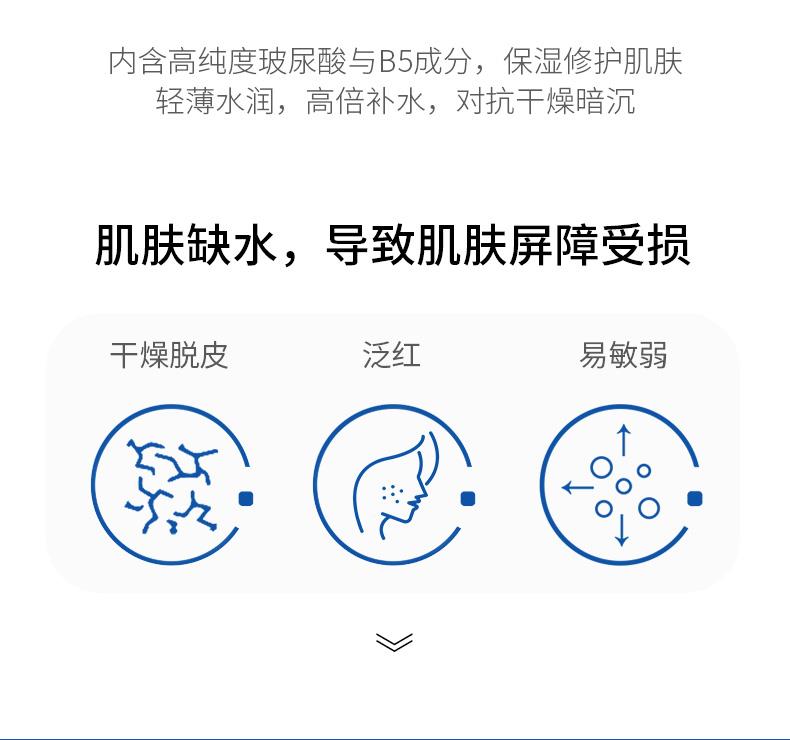 内含高纯度玻尿酸与B5成分，保湿修护肌肤
轻薄水润，高倍补水，对抗干燥暗沉

肌肤缺水，导致肌肤屏障受损

干燥脱皮

泛红

易敏弱