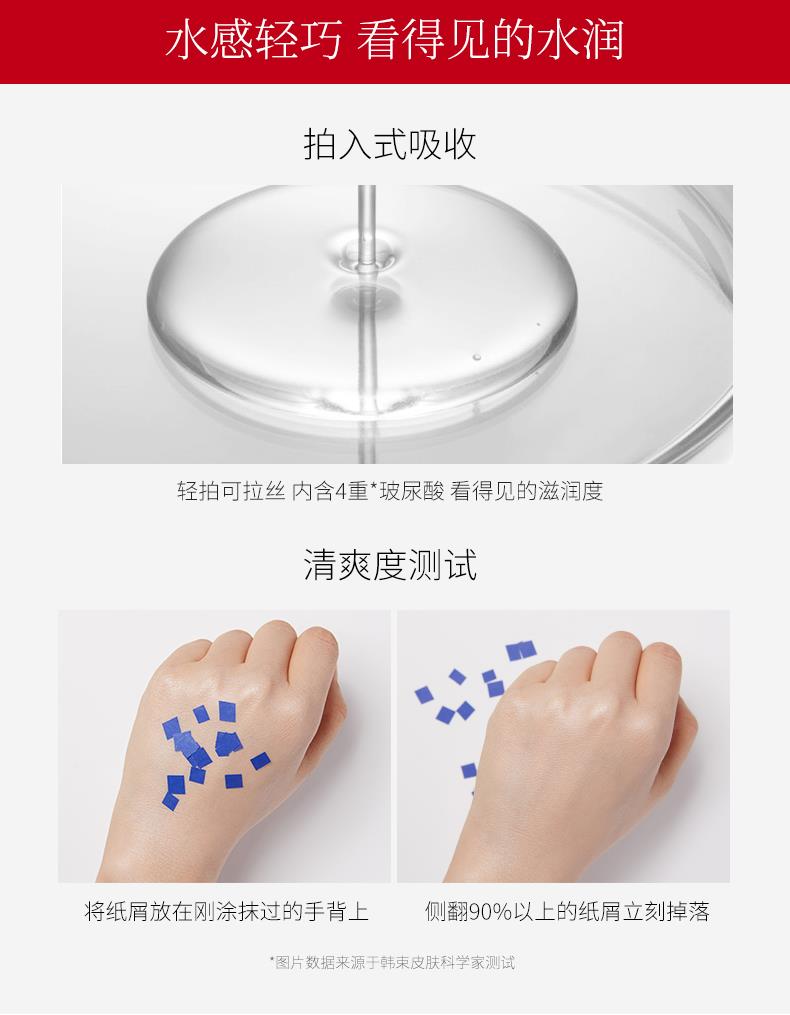 水感轻巧 看得见的水润

拍入式吸收

轻拍可拉丝 内含4重*玻尿酸 看得见的滋润度

清爽度测试

将纸屑放在刚涂抹过的手背上

侧翻90%以上的纸屑立刻掉落

*图片数据来源于韩束皮肤科学家测试