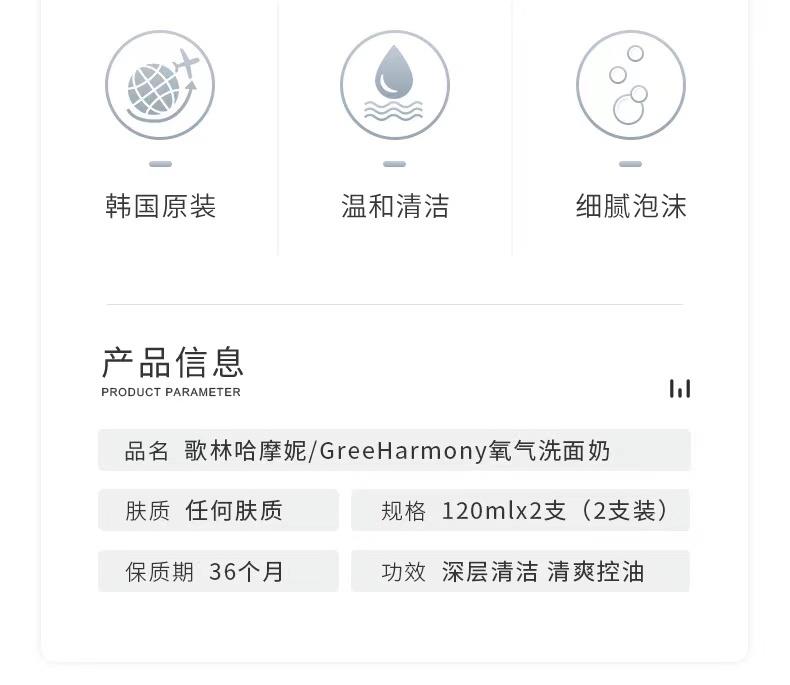 韩国原装

温和清洁

细腻泡沫

产品信息
PRODUCT PARAMETER

品名 歌林哈摩妮/GreeHarmony氧气洗面奶

肤质 任何肤质

规格 120mlx2支（2支装）

保质期 36个月

功效 深层清洁 清爽控油