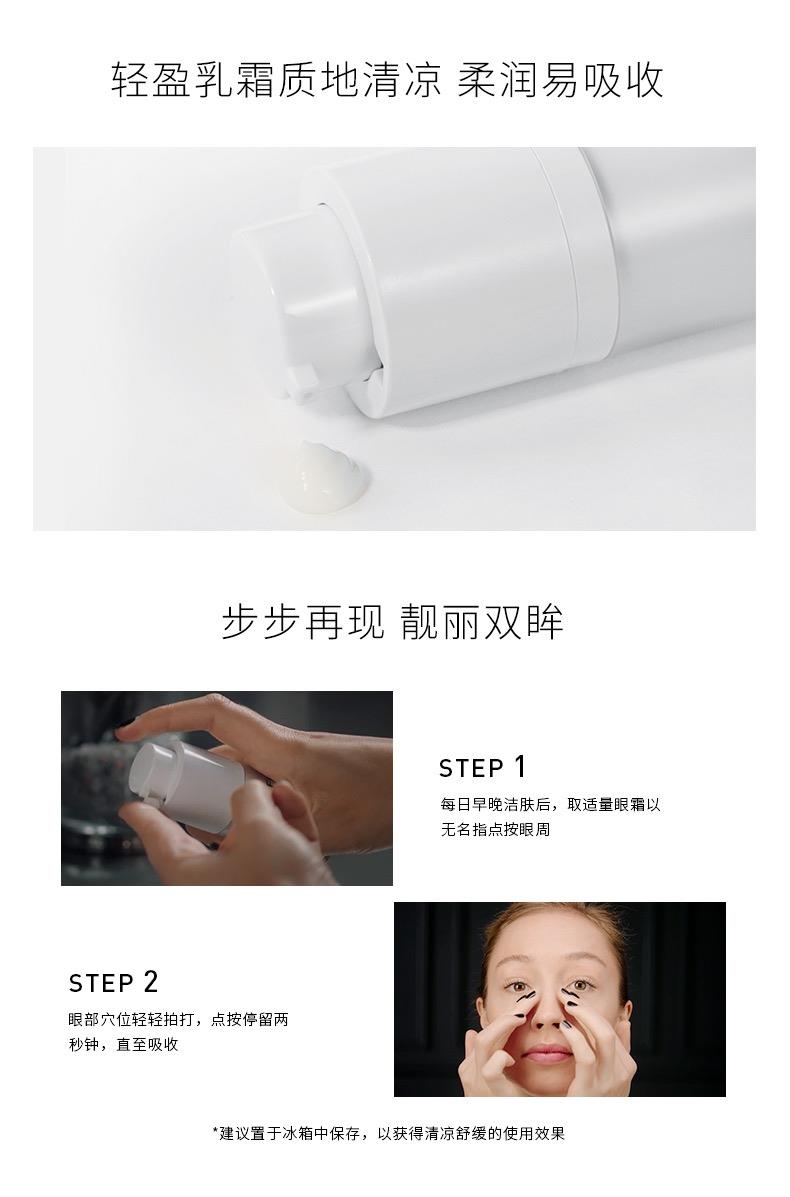 轻盈乳霜质地清凉 柔润易吸收

步步再现 靓丽双眸

STEP 1
每日早晚洁肤后，取适量眼霜以无名指点按眼周

STEP 2
眼部穴位轻轻拍打，点按停留两秒钟，直至吸收

*建议置于冰箱中保存，以获得清凉舒缓的使用效果