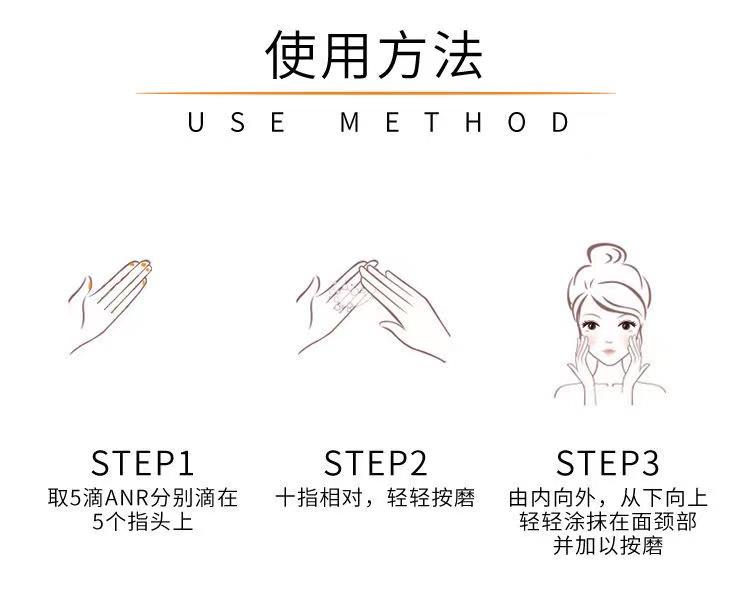 使用方法

USE METHOD

STEP1
取5滴ANR分别滴在5个指头上

STEP2
十指相对，轻轻按磨

STEP3
由内向外，从下向上轻轻涂抹在面颈部并加以按磨