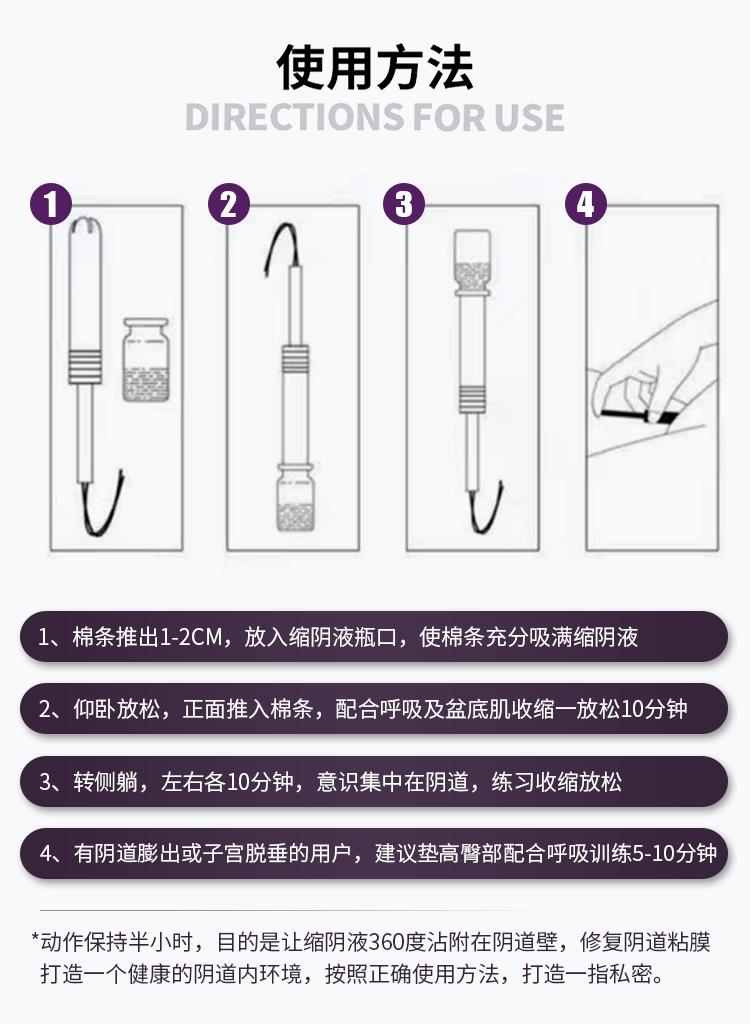 使用方法
DIRECTIONS FOR USE

1

2

3

4

1、棉条推出1-2CM，放入缩阴液瓶口，使棉条充分吸满缩阴液

2、仰卧放松，正面推入棉条，配合呼吸及盆底肌收缩一放松10分钟

3、转侧躺，左右各10分钟，意识集中在阴道，练习收缩放松

4、有阴道膨出或子宫脱垂的用户，建议垫高臀部配合呼吸训练5-10分钟

*动作保持半小时，目的是让缩阴液360度沾附在阴道壁，修复阴道粘膜打造一个健康的阴道内环境，按照正确使用方法，打造一指私密。