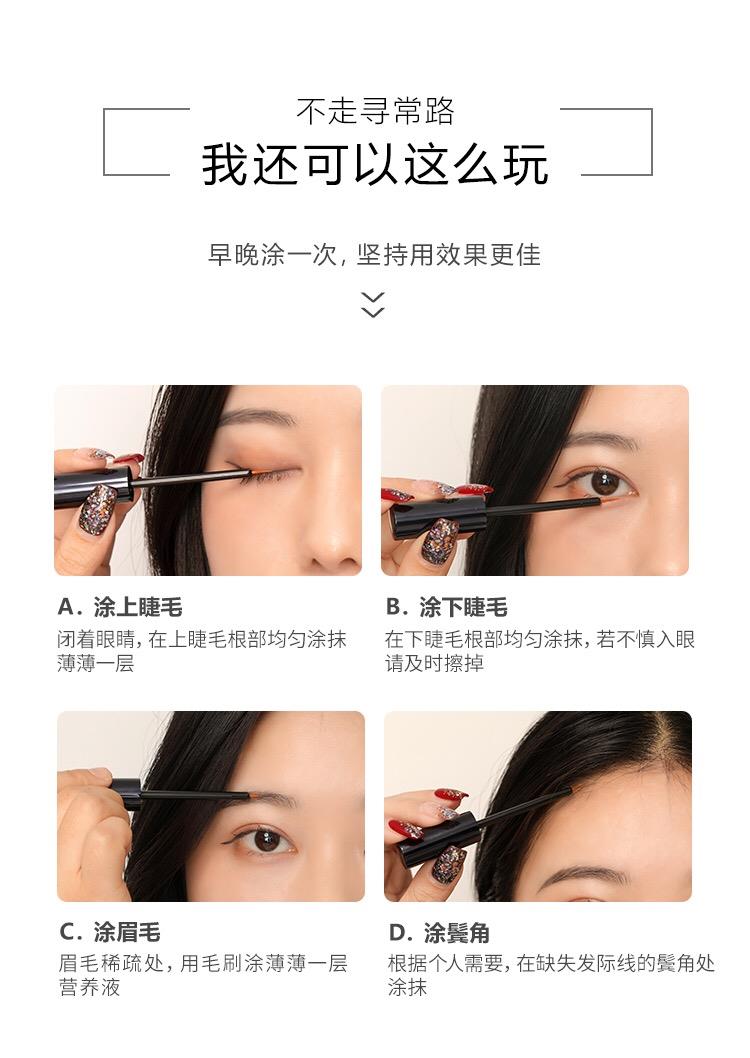 不走寻常路

我还可以这么玩

早晚涂一次，坚持用效果更佳

A. 涂上睫毛
闭着眼睛，在上睫毛根部均匀涂抹薄薄一层

B. 涂下睫毛
在下睫毛根部均匀涂抹，若不慎入眼请及时擦掉

C. 涂眉毛
眉毛稀疏处，用毛刷涂薄薄一层营养液

D. 涂鬓角
根据个人需要，在缺失发际线的鬓角处涂抹