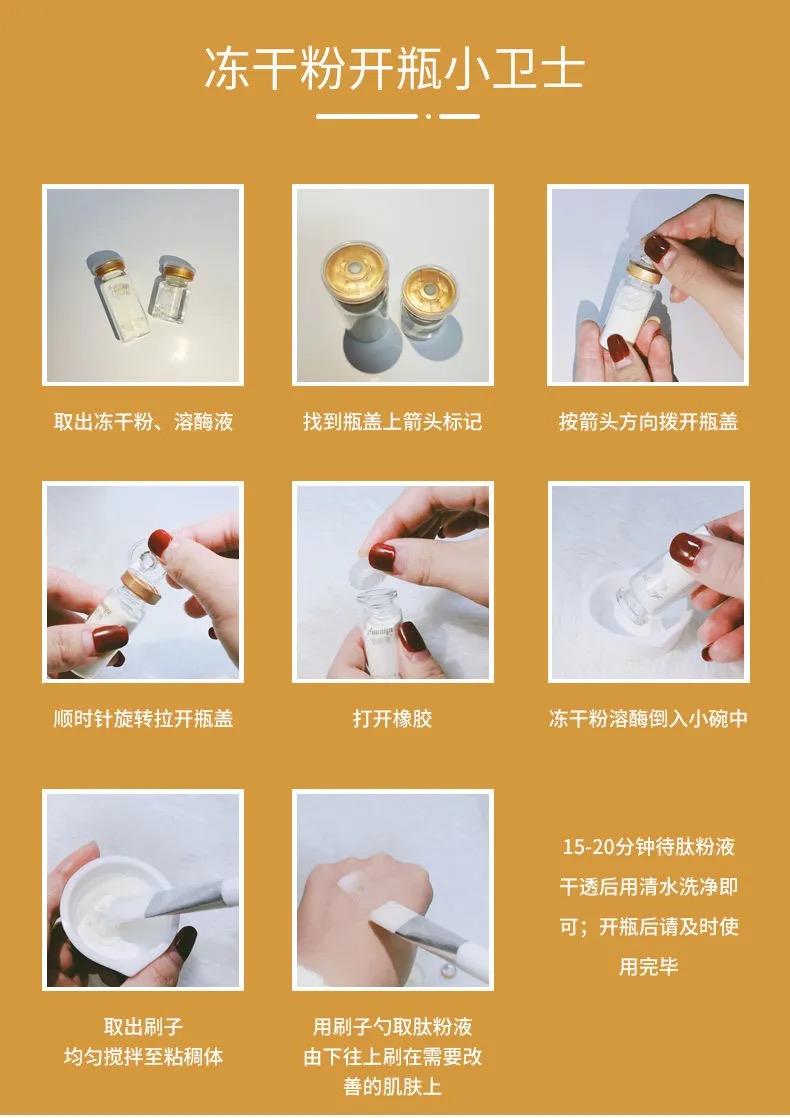 冻干粉开瓶小卫士

取出冻干粉、溶酶液

找到瓶盖上箭头标记

按箭头方向拨开瓶盖

顺时针旋转拉开瓶盖

打开橡胶

冻干粉溶酶倒入小碗中

取出刷子
均匀搅拌至粘稠体

用刷子勺取肽粉液
由下往上刷在需要改善的肌肤上

15-20分钟待肽粉液干透后用清水洗净即可；开瓶后请及时使用完毕