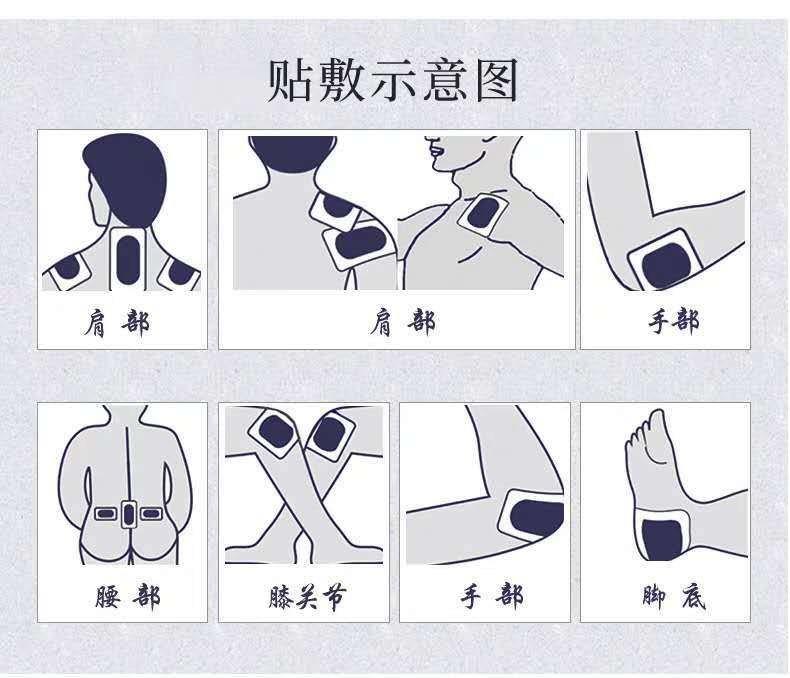 贴敷示意图

肩部

肩部

手部

腰部

膝关节

手部

脚底