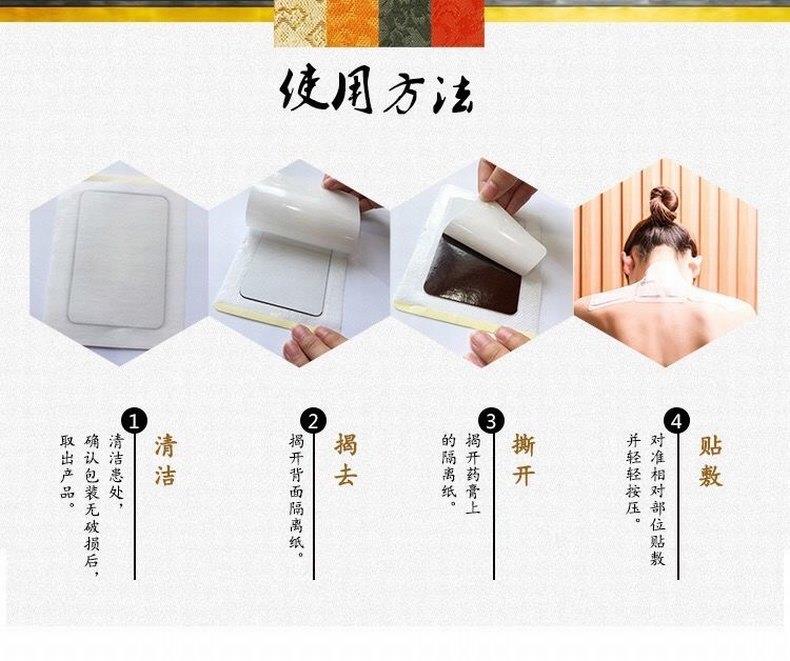 使用方法

1
清洁
清洁患处，确认包装无破损后，取出产品。

2
揭去
揭开背面隔离纸。

3
撕开
揭开药膏上的隔离纸。

4
贴敷
对准相对部位贴敷并轻轻按压。