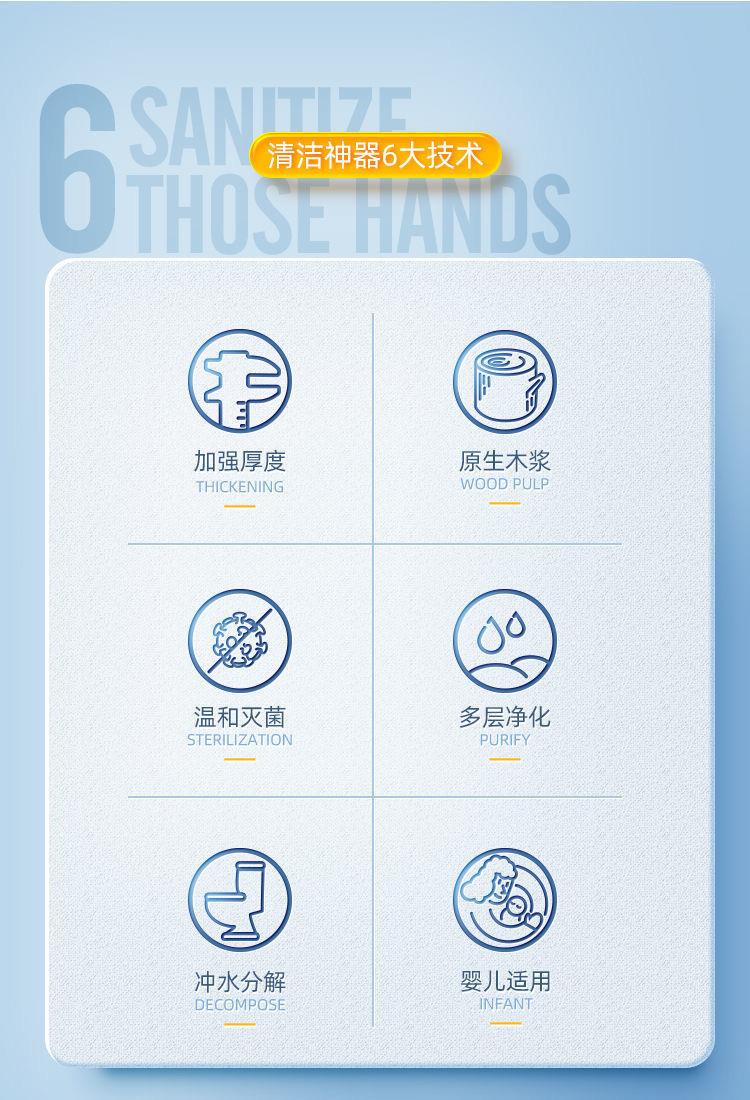 6 SANITIZE THOSE HANDS

清洁神器6大技术

加强厚度
THICKENING

原生木浆
WOOD PULP

温和灭菌
STERILIZATION

多层净化
PURIFY

冲水分解
DECOMPOSE

婴儿适用
INFANT