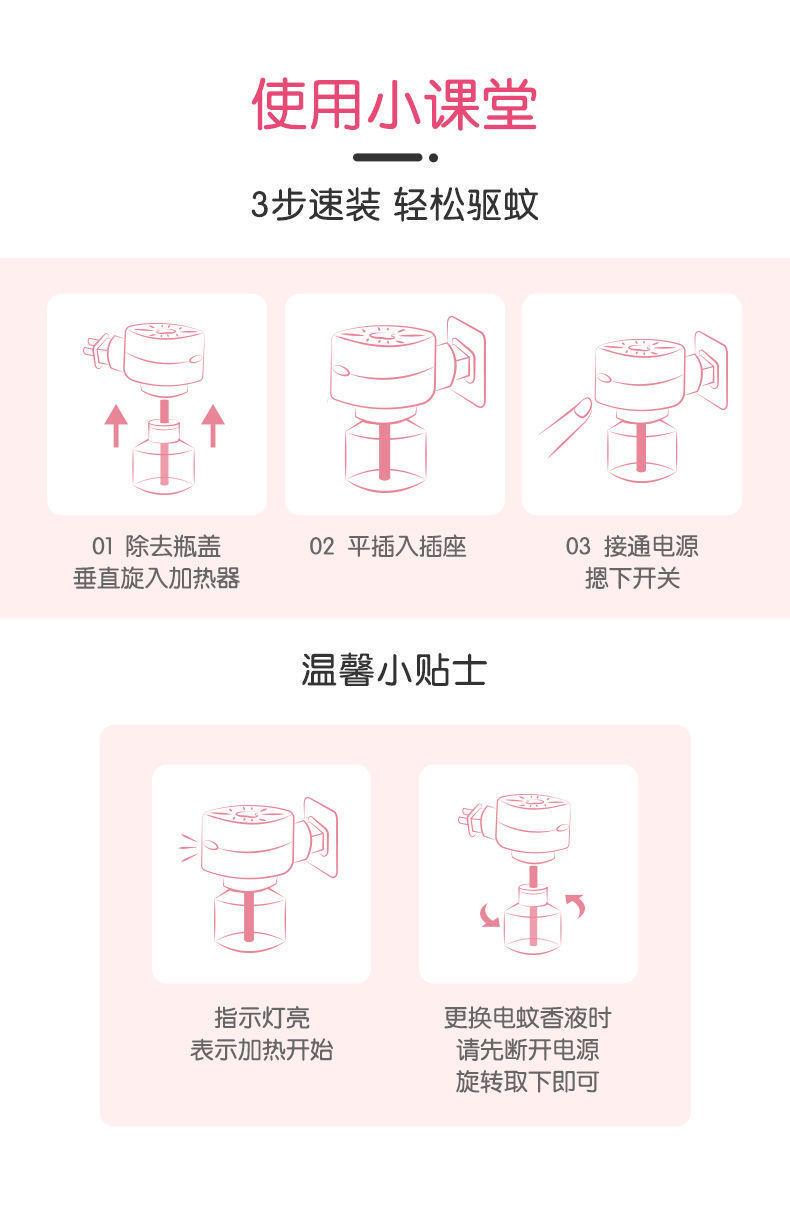 使用小课堂

3步速装 轻松驱蚊

01 除去瓶盖
垂直旋入加热器

02 平插入插座

03 接通电源
摁下开关

温馨小贴士

指示灯亮
表示加热开始

更换电蚊香液时
请先断开电源
旋转取下即可