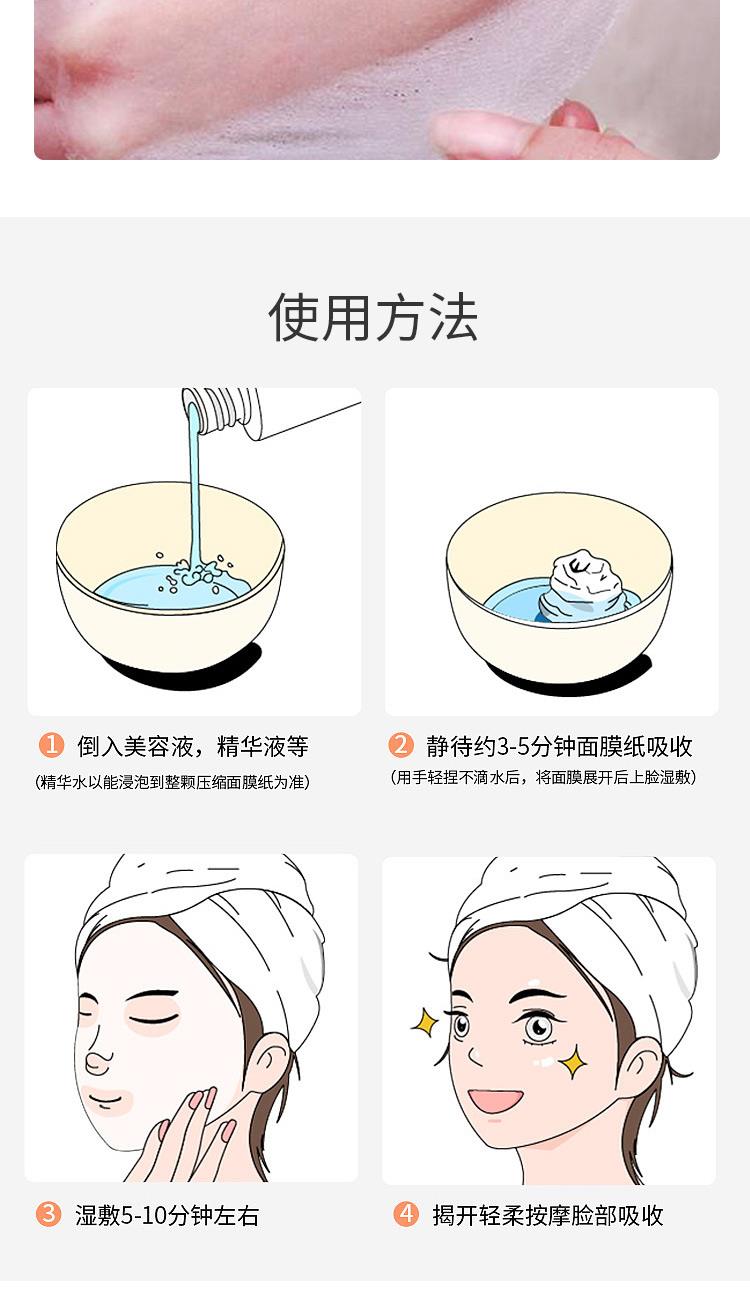 使用方法

1 倒入美容液，精华液等
(精华水以能浸泡到整颗压缩面膜纸为准)

2 静待约3-5分钟面膜纸吸收
(用手轻捏不滴水后，将面膜展开后上脸湿敷)

3 湿敷5-10分钟左右

4 揭开轻柔按摩脸部吸收