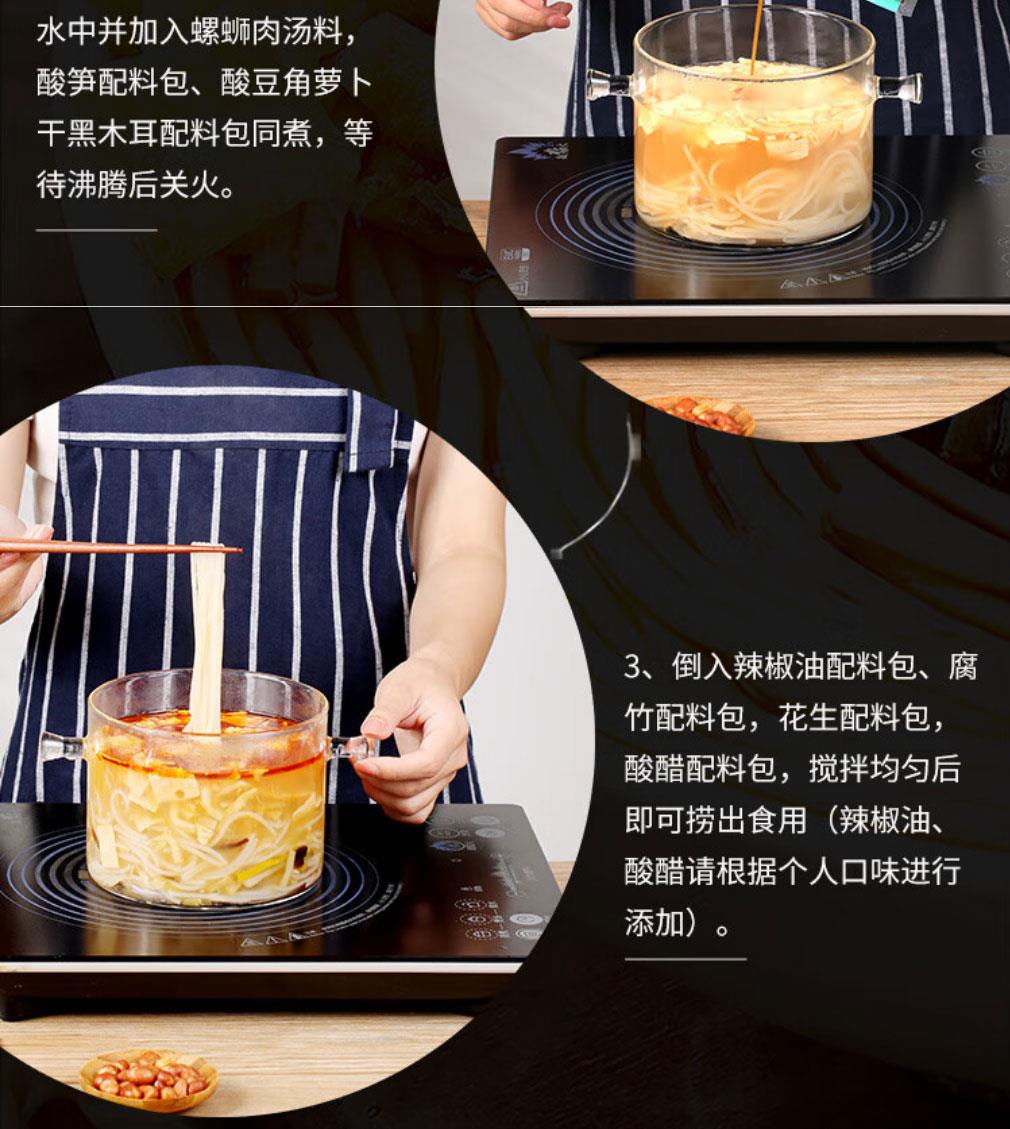 水中并加入螺蛳肉汤料，酸笋配料包、酸豆角萝卜干黑木耳配料包同煮，等待沸腾后关火。

3、倒入辣椒油配料包、腐竹配料包，花生配料包，酸醋配料包，搅拌均匀后即可捞出食用（辣椒油、酸醋请根据个人口味进行添加）。