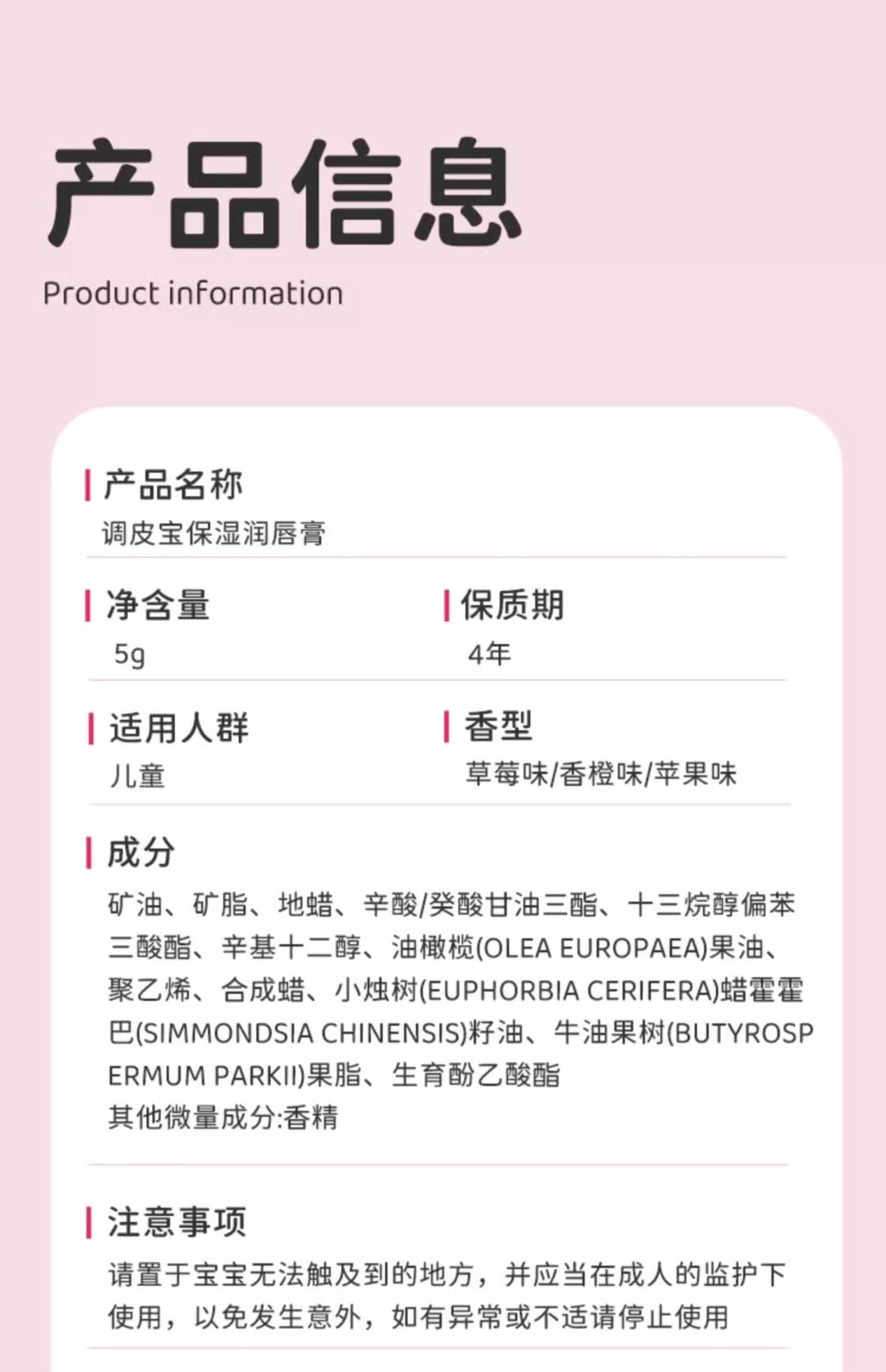 产品信息

Product information

产品名称

调皮宝保湿润唇膏

净含量

5g

保质期

4年

适用人群

儿童

香型

草莓味/香橙味/苹果味

成分

矿油、矿脂、地蜡、辛酸/癸酸甘油三酯、十三烷醇偏苯三酸酯、辛基十二醇、油橄榄(OLEA EUROPAEA)果油、聚乙烯、合成蜡、小烛树(EUPHORBIA CERIFERA)蜡霍霍巴(SIMMONDSIA CHINENSIS)籽油、牛油果树(BUTYROSPERMUM PARKII)果脂、生育酚乙酸酯

其他微量成分:香精

注意事项

请置于宝宝无法触及到的地方，并应当在成人的监护下使用，以免发生意外，如有异常或不适请停止使用