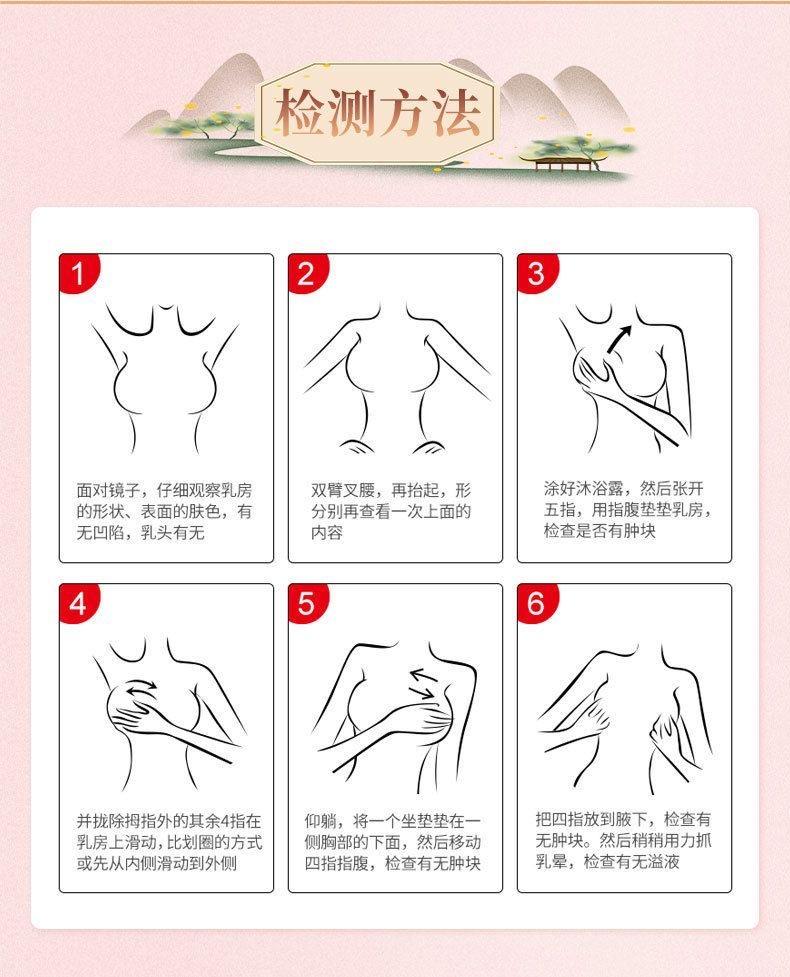 检测方法

1

面对镜子，仔细观察乳房的形状、表面的肤色，有无凹陷，乳头有无

2

双臂叉腰，再抬起，形分别再查看一次上面的内容

3

涂好沐浴露，然后张开五指，用指腹垫垫乳房，检查是否有肿块

4

并拢除拇指外的其余4指在乳房上滑动，比划圈的方式或先从内侧滑动到外侧

5

仰躺，将一个坐垫垫在一侧胸部的下面，然后移动四指指腹，检查有无肿块

6

把四指放到腋下，检查有无肿块。然后稍稍用力抓乳晕，检查有无溢液