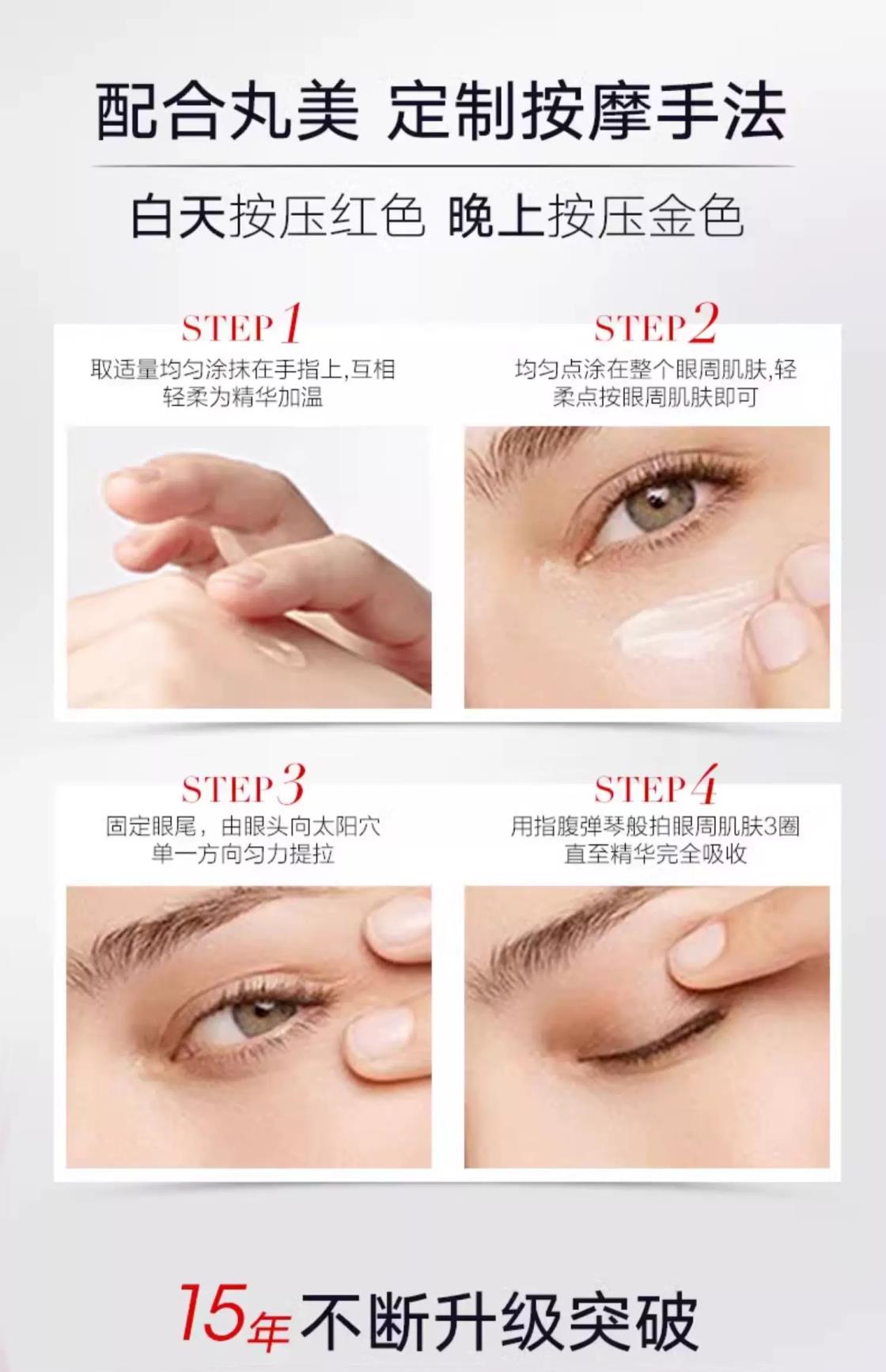 配合丸美 定制按摩手法

白天按压红色 晚上按压金色

STEP 1
取适量均匀涂抹在手指上,互相轻柔为精华加温

STEP 2
均匀点涂在整个眼周肌肤,轻柔点按眼周肌肤即可

STEP 3
固定眼尾，由眼头向太阳穴单一方向匀力提拉

STEP 4
用指腹弹琴般拍眼周肌肤3圈直至精华完全吸收

15年不断升级突破