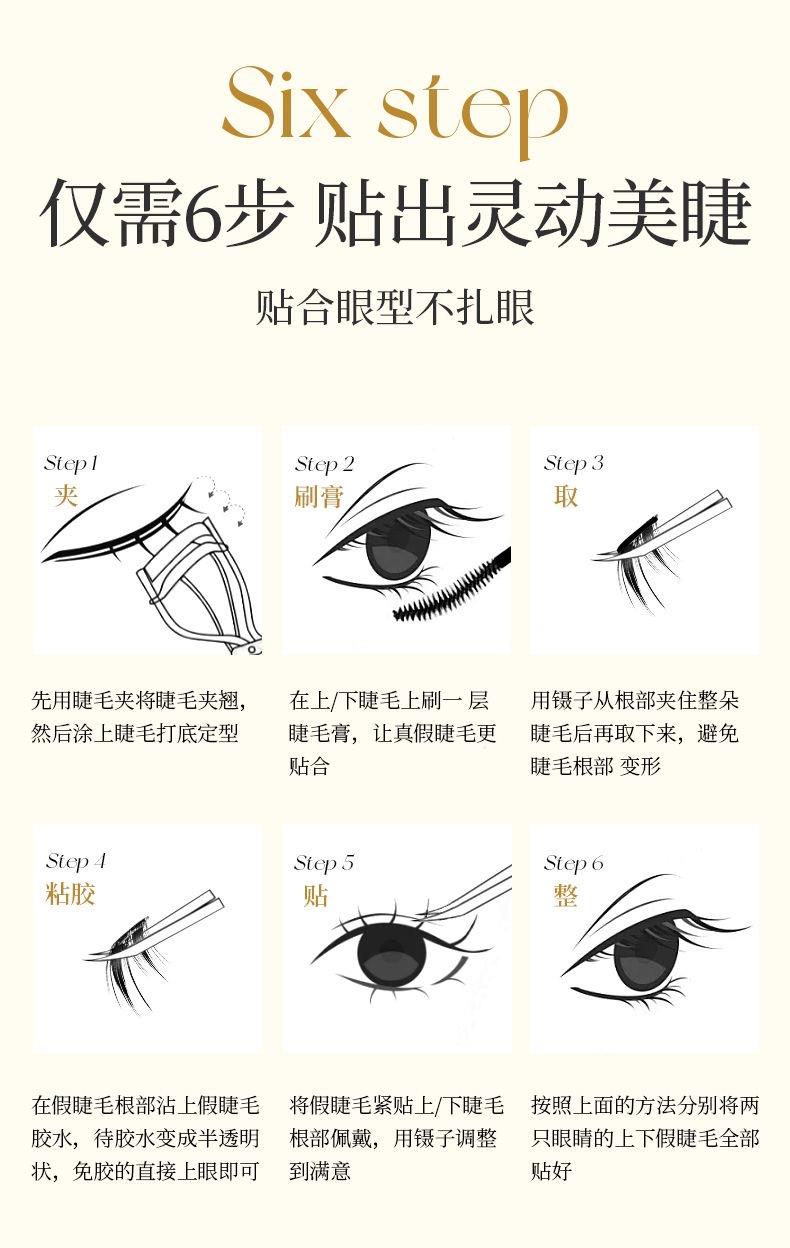 Six step
仅需6步 贴出灵动美睫

贴合眼型不扎眼

Step 1
夹

先用睫毛夹将睫毛夹翘，然后涂上睫毛打底定型

Step 2
刷膏

在上/下睫毛上刷一 层睫毛膏，让真假睫毛更贴合

Step 3
取

用镊子从根部夹住整朵睫毛后再取下来，避免睫毛根部 变形

Step 4
粘胶

在假睫毛根部沾上假睫毛胶水，待胶水变成半透明状，免胶的直接上眼即可

Step 5
贴

将假睫毛紧贴上/下睫毛根部佩戴，用镊子调整到满意

Step 6
整

按照上面的方法分别将两只眼睛的上下假睫毛全部贴好