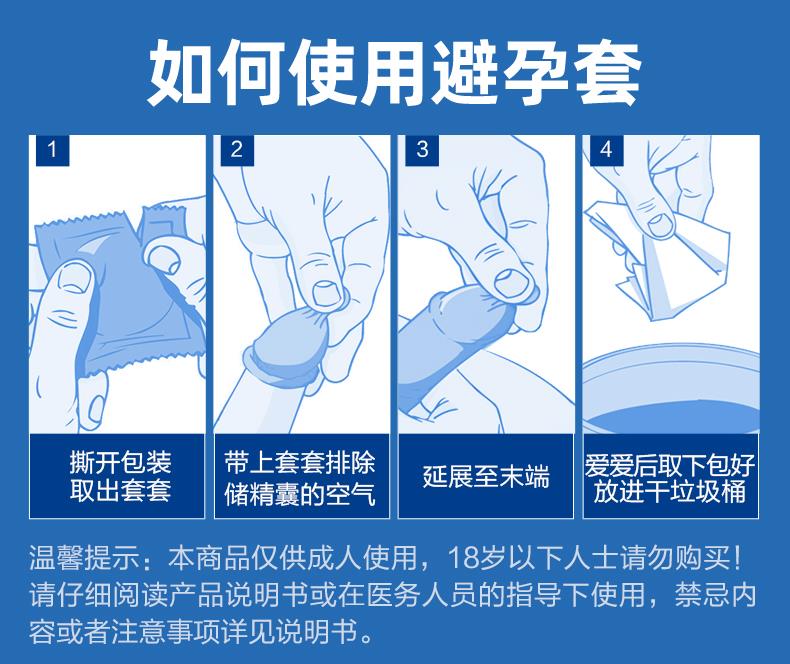 如何使用避孕套

1
撕开包装
取出套套

2
带上套套排除
储精囊的空气

3
延展至末端

4
爱爱后取下包好
放进干垃圾桶

温馨提示：本商品仅供成人使用，18岁以下人士请勿购买！请仔细阅读产品说明书或在医务人员的指导下使用，禁忌内容或者注意事项详见说明书。