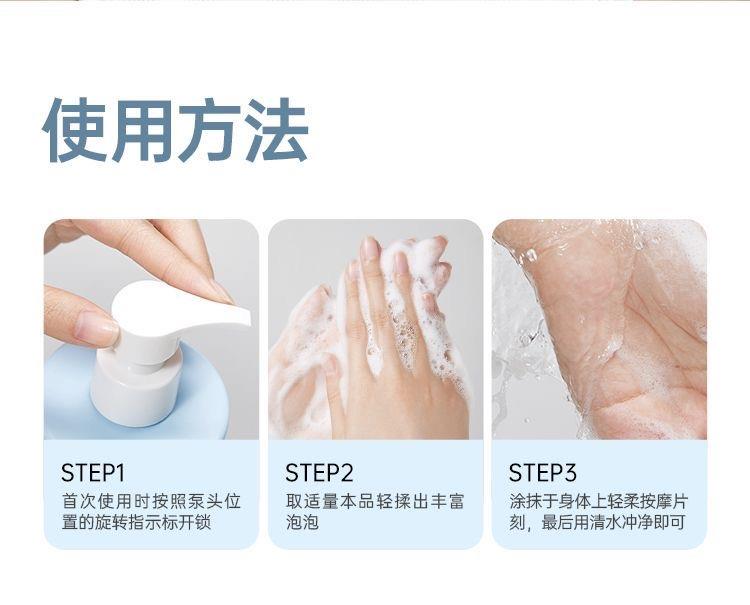 使用方法

STEP1
首次使用时按照泵头位置的旋转指示标开锁

STEP2
取适量本品轻揉出丰富泡泡

STEP3
涂抹于身体上轻柔按摩片刻，最后用清水冲净即可