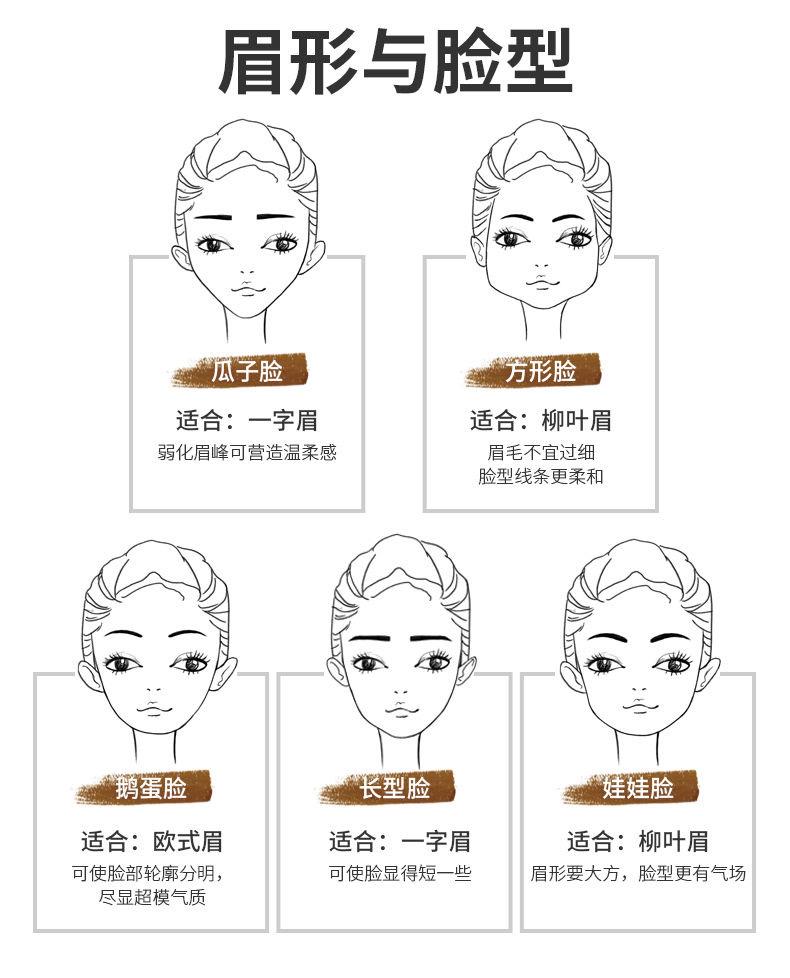 眉形与脸型

瓜子脸
适合：一字眉
弱化眉峰可营造温柔感

方形脸
适合：柳叶眉
眉毛不宜过细
脸型线条更柔和

鹅蛋脸
适合：欧式眉
可使脸部轮廓分明，
尽显超模气质

长型脸
适合：一字眉
可使脸显得短一些

娃娃脸
适合：柳叶眉
眉形要大方，脸型更有气场