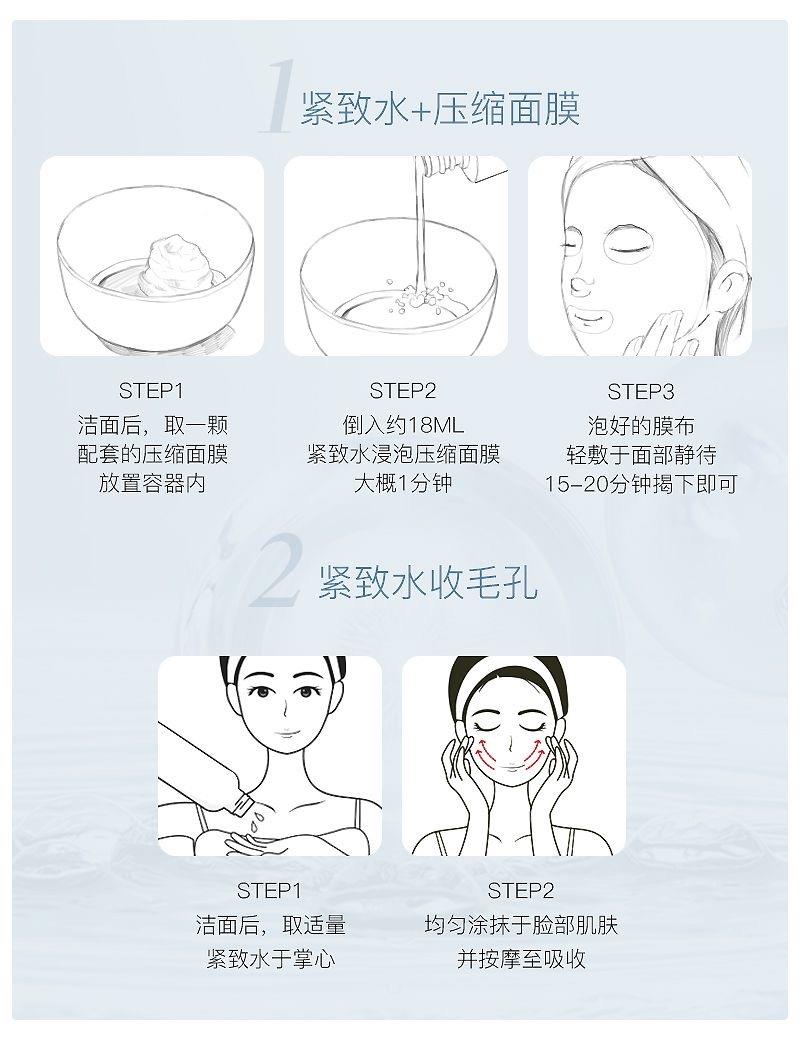 1 紧致水+压缩面膜

STEP1
洁面后，取一颗
配套的压缩面膜
放置容器内

STEP2
倒入约18ML
紧致水浸泡压缩面膜
大概1分钟

STEP3
泡好的膜布
轻敷于面部静待
15-20分钟揭下即可

2 紧致水收毛孔

STEP1
洁面后，取适量
紧致水于掌心

STEP2
均匀涂抹于脸部肌肤
并按摩至吸收