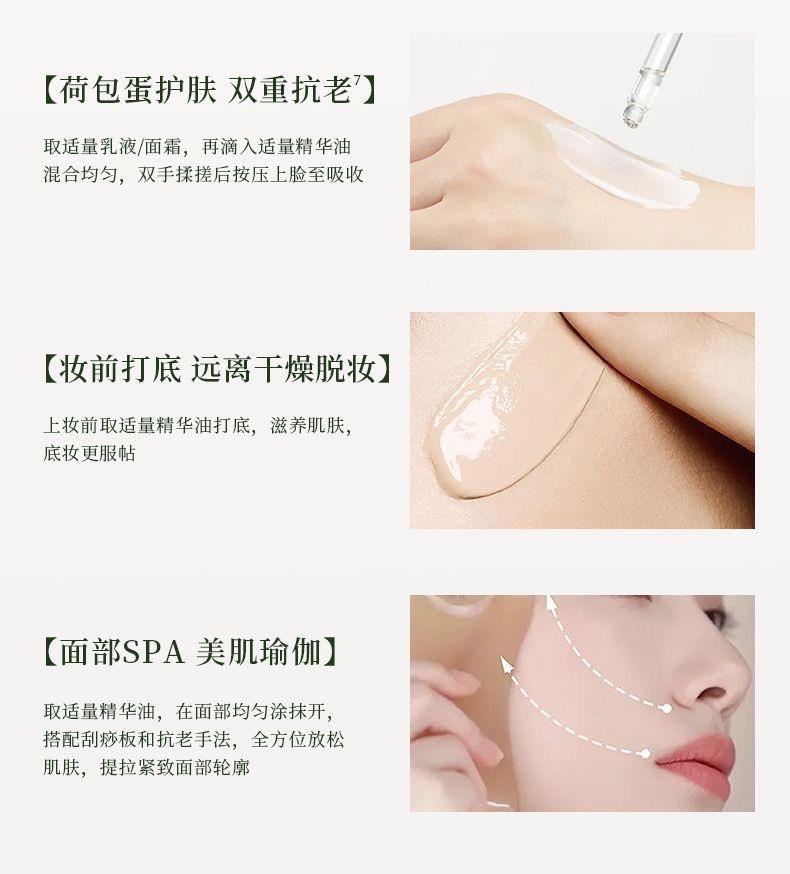 【荷包蛋护肤 双重抗老$^7$】

取适量乳液/面霜，再滴入适量精华油混合均匀，双手揉搓后按压上脸至吸收

【妆前打底 远离干燥脱妆】

上妆前取适量精华油打底，滋养肌肤，底妆更服帖

【面部SPA 美肌瑜伽】

取适量精华油，在面部均匀涂抹开，搭配刮痧板和抗老手法，全方位放松肌肤，提拉紧致面部轮廓