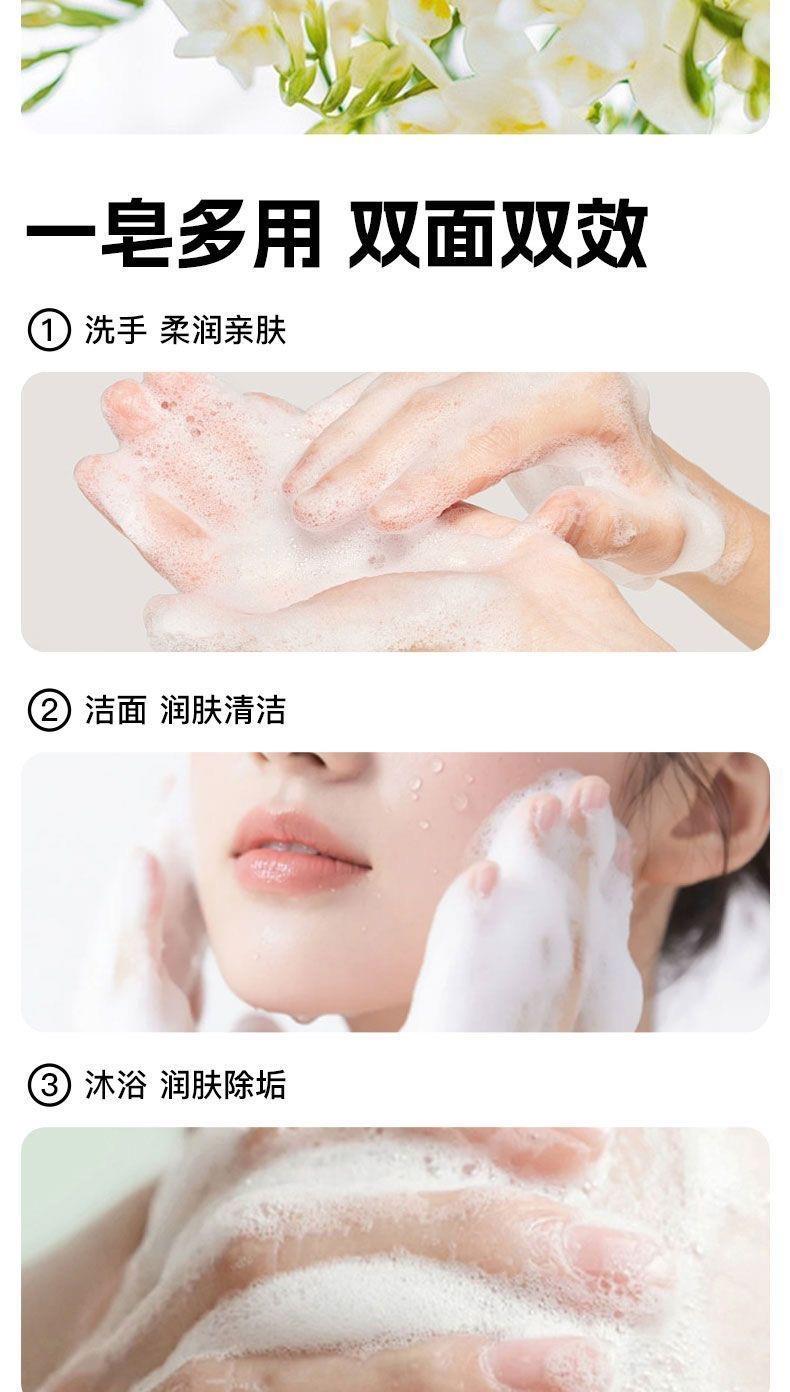 一皂多用 双面双效

① 洗手 柔润亲肤

② 洁面 润肤清洁

③ 沐浴 润肤除垢