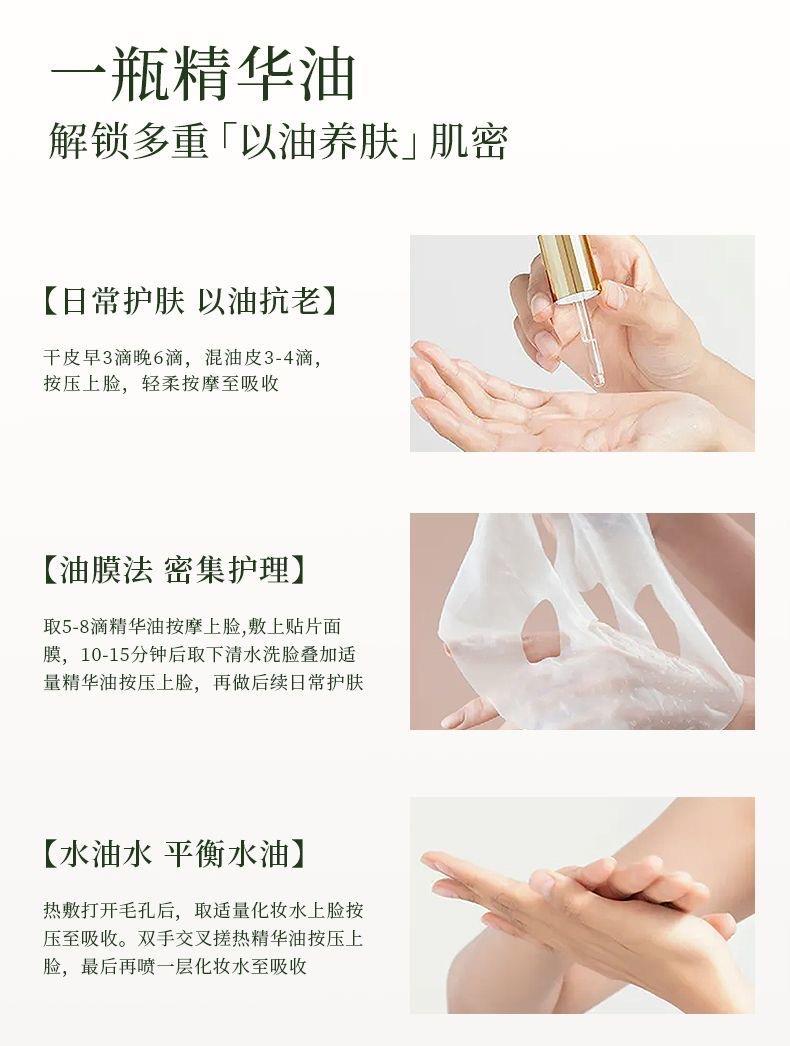 一瓶精华油
解锁多重「以油养肤」肌密

【日常护肤 以油抗老】

干皮早3滴晚6滴，混油皮3-4滴，按压上脸，轻柔按摩至吸收

【油膜法 密集护理】

取5-8滴精华油按摩上脸,敷上贴片面膜，10-15分钟后取下清水洗脸叠加适量精华油按压上脸，再做后续日常护肤

【水油水 平衡水油】

热敷打开毛孔后，取适量化妆水上脸按压至吸收。双手交叉搓热精华油按压上脸，最后再喷一层化妆水至吸收