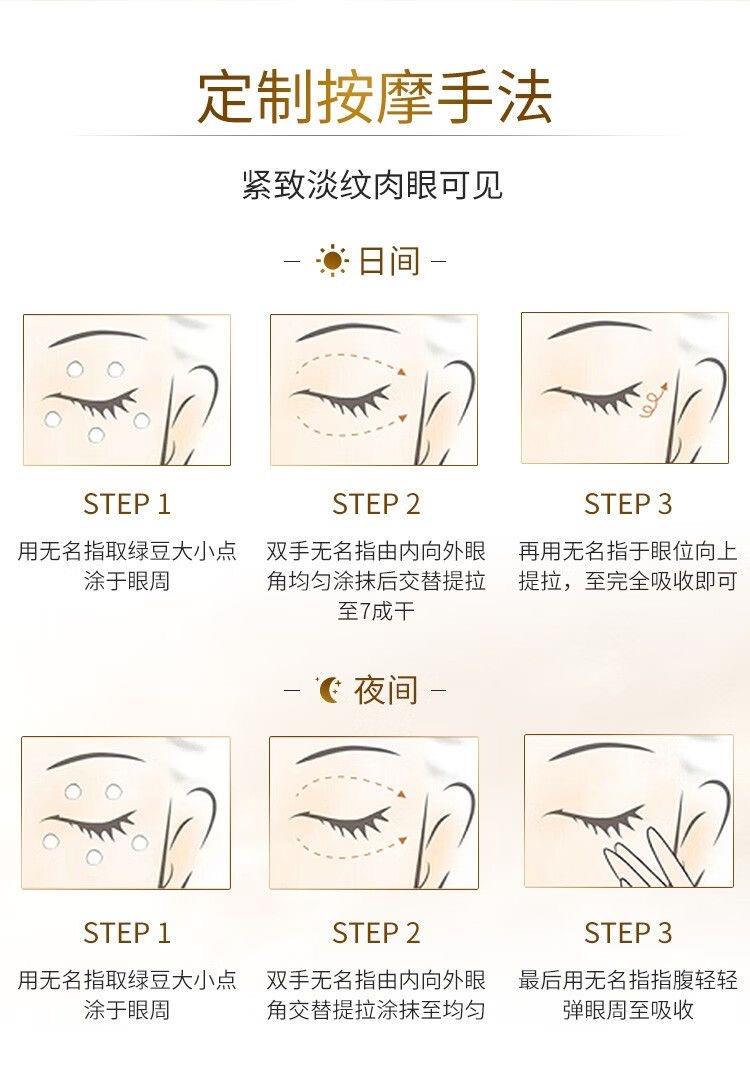 定制按摩手法

紧致淡纹肉眼可见

— 日间 —

STEP 1
用无名指取绿豆大小点涂于眼周

STEP 2
双手无名指由内向外眼角均匀涂抹后交替提拉至7成干

STEP 3
再用无名指于眼位向上提拉，至完全吸收即可

— 夜间 —

STEP 1
用无名指取绿豆大小点涂于眼周

STEP 2
双手无名指由内向外眼角交替提拉涂抹至均匀

STEP 3
最后用无名指指腹轻轻弹眼周至吸收