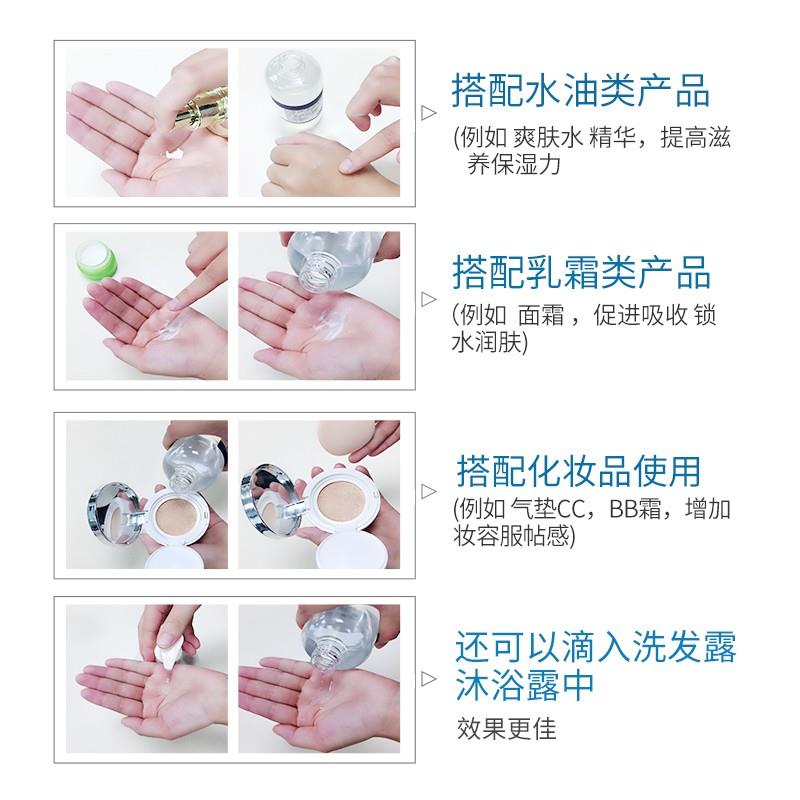 搭配水油类产品

(例如 爽肤水 精华，提高滋养保湿力

搭配乳霜类产品

(例如 面霜，促进吸收 锁水润肤)

搭配化妆品使用

(例如 气垫CC，BB霜，增加妆容服帖感)

还可以滴入洗发露沐浴露中

效果更佳