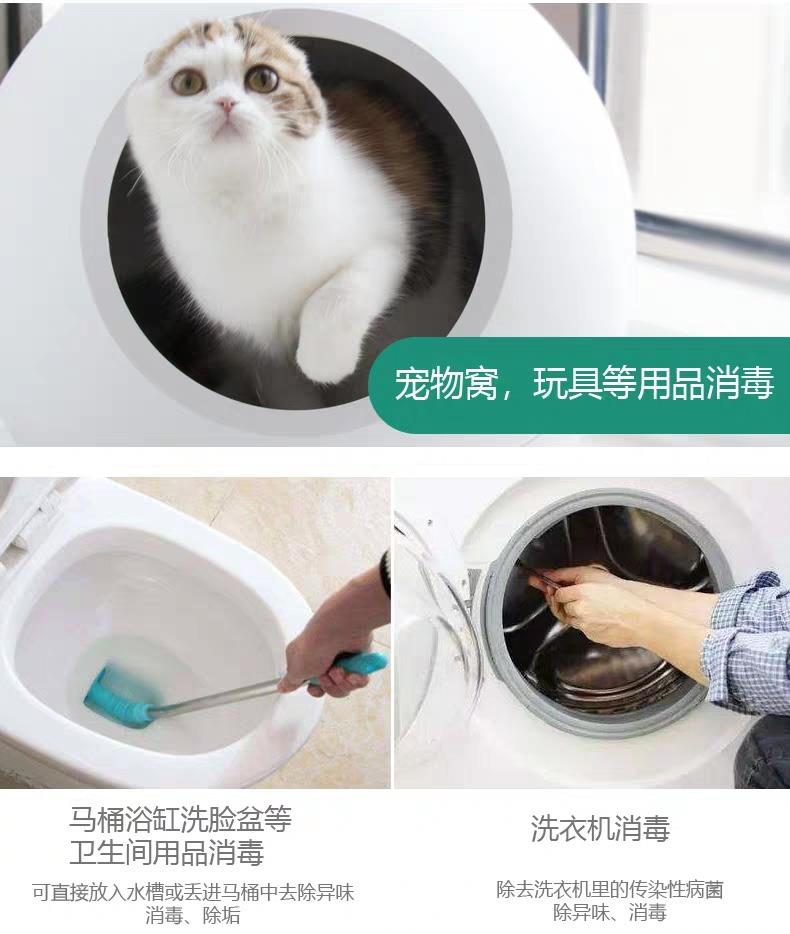 宠物窝，玩具等用品消毒

马桶浴缸洗脸盆等
卫生间用品消毒

可直接放入水槽或丢进马桶中去除异味
消毒、除垢

洗衣机消毒

除去洗衣机里的传染性病菌
除异味、消毒