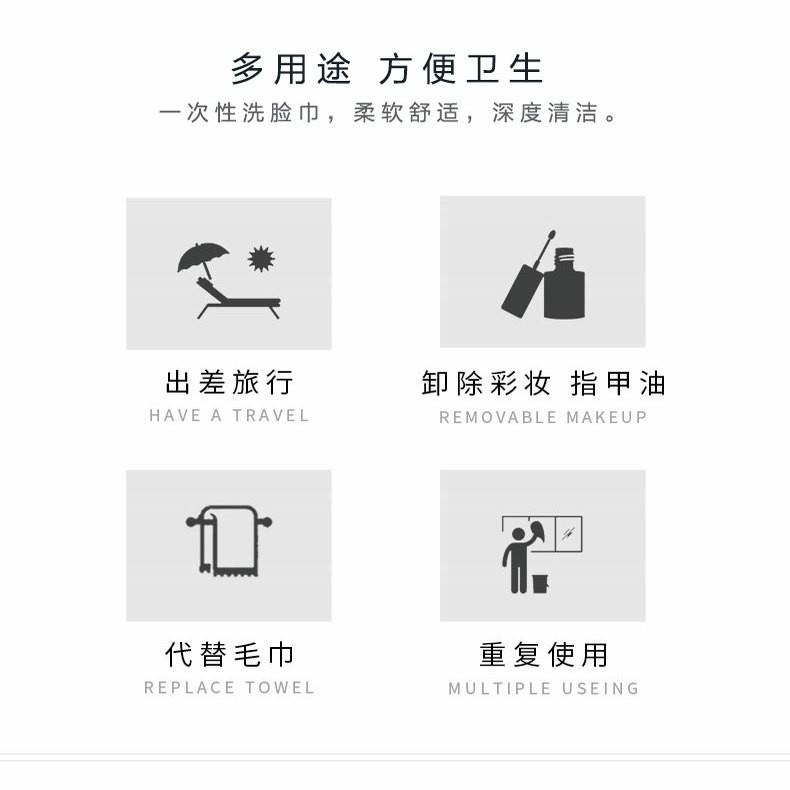 多用途 方便卫生

一次性洗脸巾，柔软舒适，深度清洁。

出差旅行
HAVE A TRAVEL

卸除彩妆 指甲油
REMOVABLE MAKEUP

代替毛巾
REPLACE TOWEL

重复使用
MULTIPLE USEING