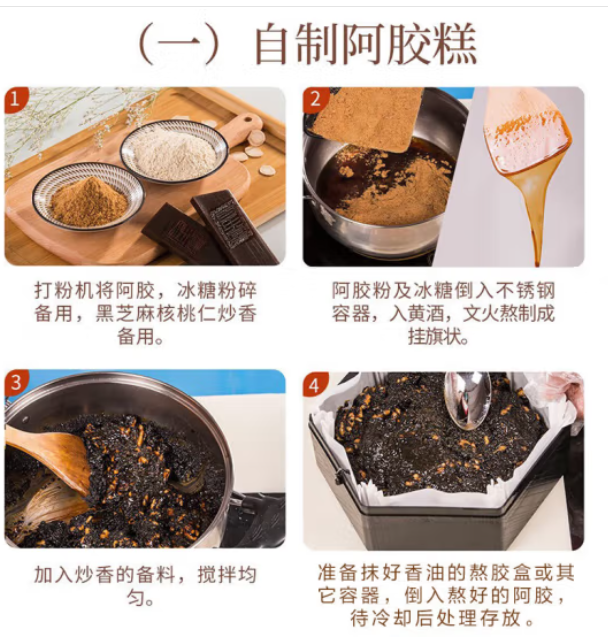 （一）自制阿胶糕

1

打粉机将阿胶，冰糖粉碎备用，黑芝麻核桃仁炒香备用。

2

阿胶粉及冰糖倒入不锈钢容器，入黄酒，文火熬制成挂旗状。

3

加入炒香的备料，搅拌均匀。

4

准备抹好香油的熬胶盒或其它容器，倒入熬好的阿胶，待冷却后处理存放。