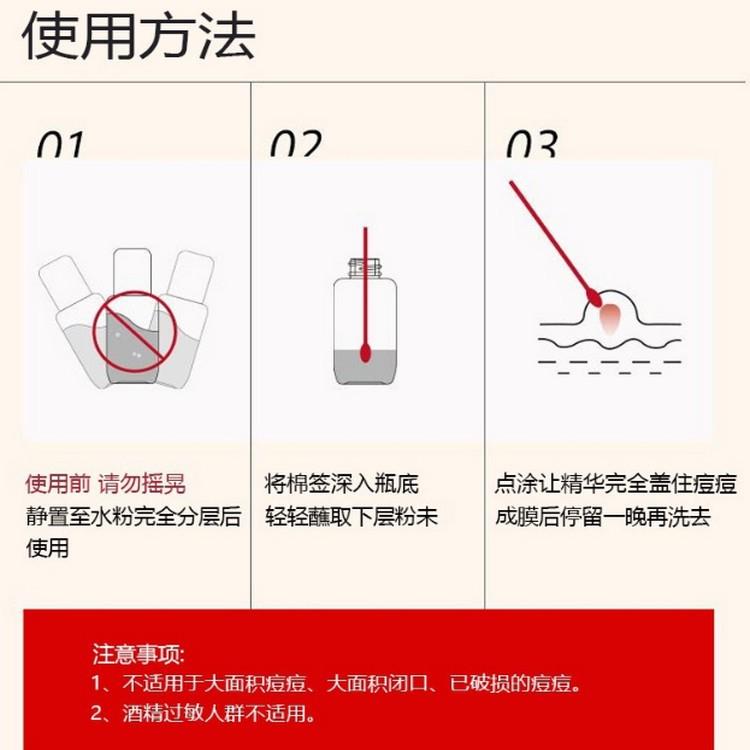 使用方法

01

使用前 请勿摇晃
静置至水粉完全分层后使用

02

将棉签深入瓶底
轻轻蘸取下层粉末

03

点涂让精华完全盖住痘痘
成膜后停留一晚再洗去

注意事项:
1、不适用于大面积痘痘、大面积闭口、已破损的痘痘。
2、酒精过敏人群不适用。