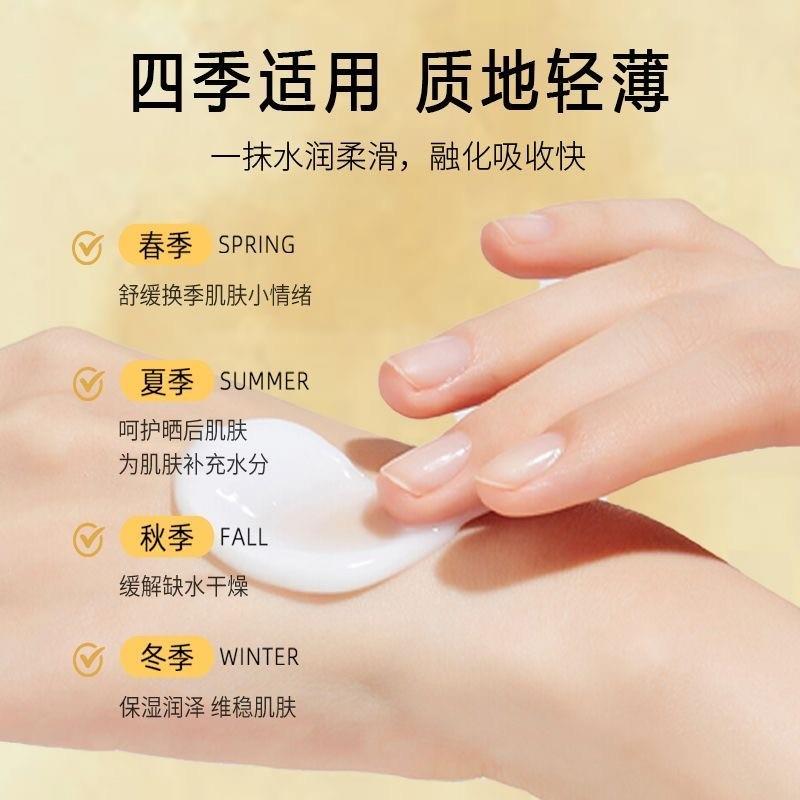 四季适用 质地轻薄

一抹水润柔滑，融化吸收快

春季 SPRING
舒缓换季肌肤小情绪

夏季 SUMMER
呵护晒后肌肤
为肌肤补充水分

秋季 FALL
缓解缺水干燥

冬季 WINTER
保湿润泽 维稳肌肤