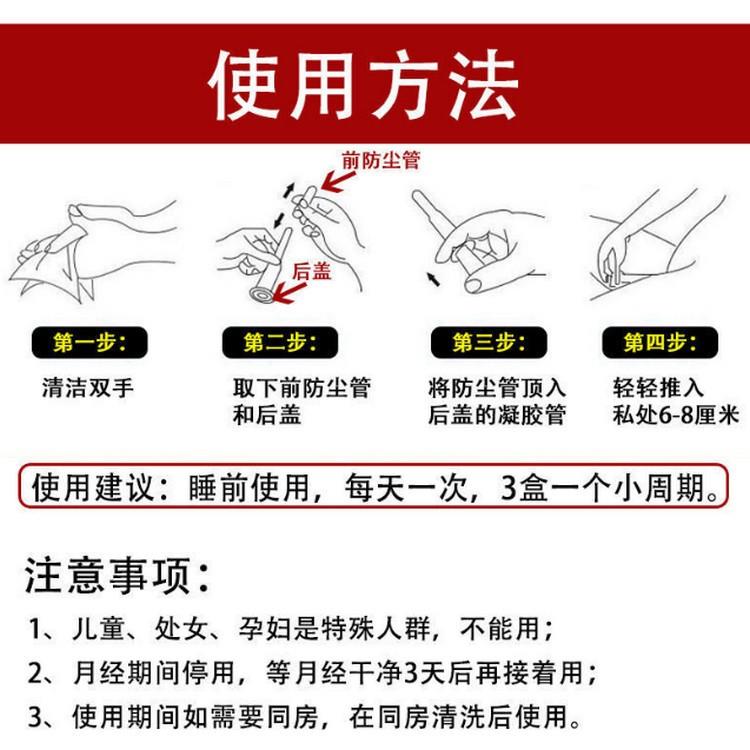 使用方法

前防尘管

后盖

第一步：
清洁双手

第二步：
取下前防尘管和后盖

第三步：
将防尘管顶入后盖的凝胶管

第四步：
轻轻推入私处6-8厘米

使用建议：睡前使用，每天一次，3盒一个小周期。

注意事项：

1、儿童、处女、孕妇是特殊人群，不能用；

2、月经期间停用，等月经干净3天后再接着用；

3、使用期间如需要同房，在同房清洗后使用。