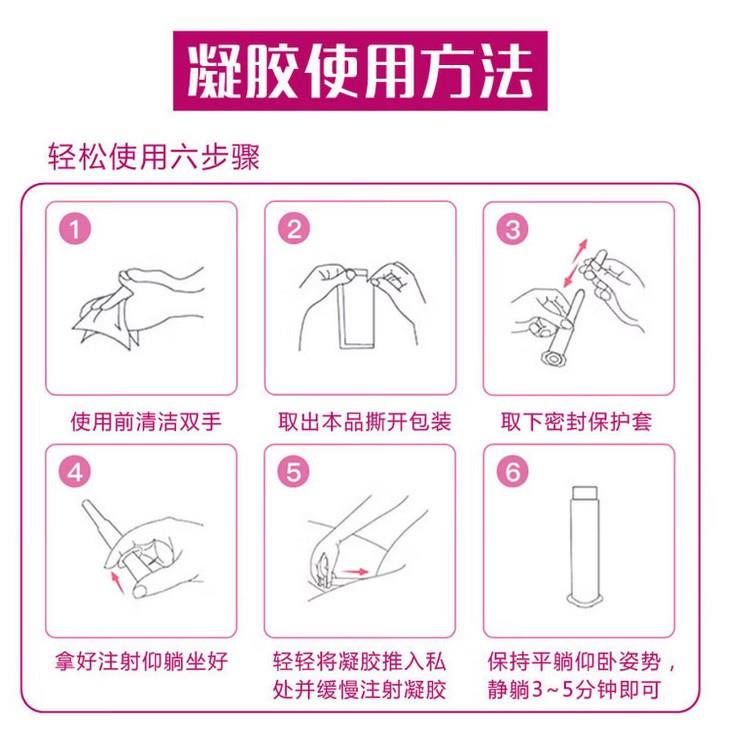 凝胶使用方法

轻松使用六步骤

1
使用前清洁双手

2
取出本品撕开包装

3
取下密封保护套

4
拿好注射仰躺坐好

5
轻轻将凝胶推入私处并缓慢注射凝胶

6
保持平躺仰卧姿势，静躺3～5分钟即可