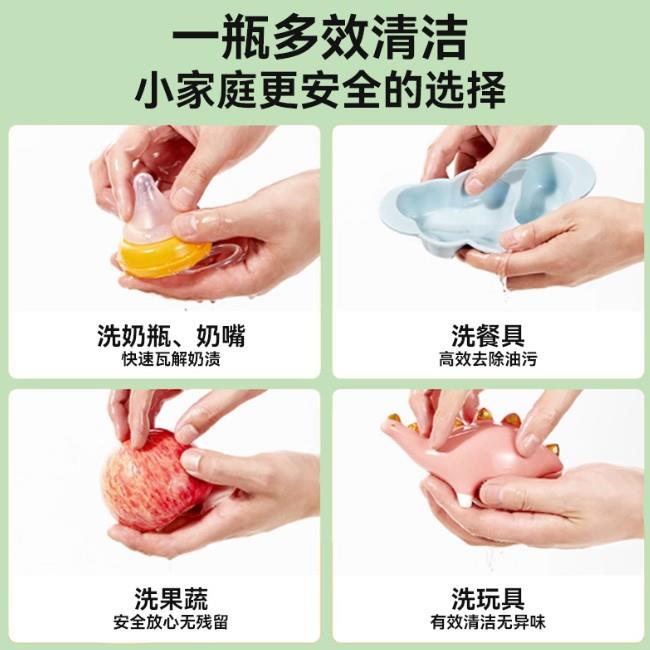 一瓶多效清洁
小家庭更安全的选择

洗奶瓶、奶嘴
快速瓦解奶渍

洗餐具
高效去除油污

洗果蔬
安全放心无残留

洗玩具
有效清洁无异味