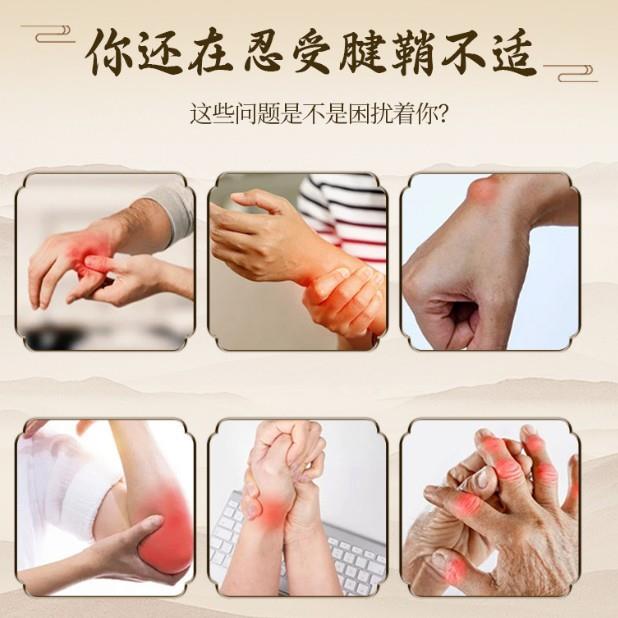 你还在忍受腱鞘不适

这些问题是不是困扰着你?