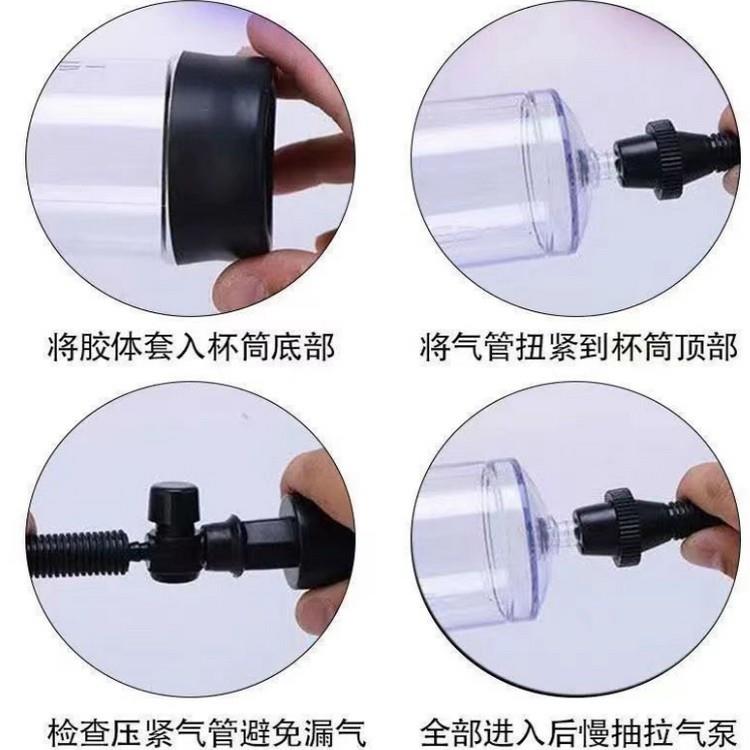 将胶体套入杯筒底部

将气管扭紧到杯筒顶部

检查压紧气管避免漏气

全部进入后慢抽拉气泵